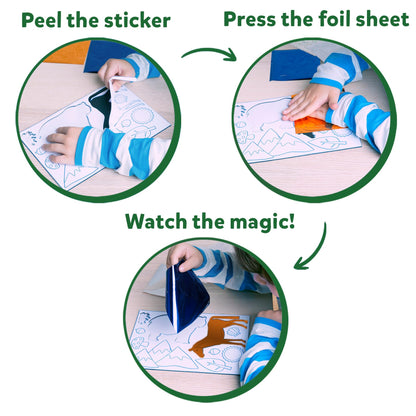 Peel the sticker

Press the foil sheet

Watch the magic!