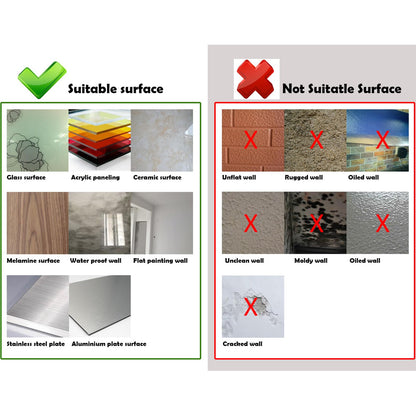 Suitable surface

Glass surface
Acrylic paneling
Ceramic surface

Melamine surface
Water proof wall
Flat painting wall

Stainless steel plate
Aluminium plate surface

Not Suitatle Surface

X
Unflat wall
X
Rugged wall
X
Oiled wall

X
Unclean wall
X
Moldy wall
X
Oiled wall

X
Cracked wall