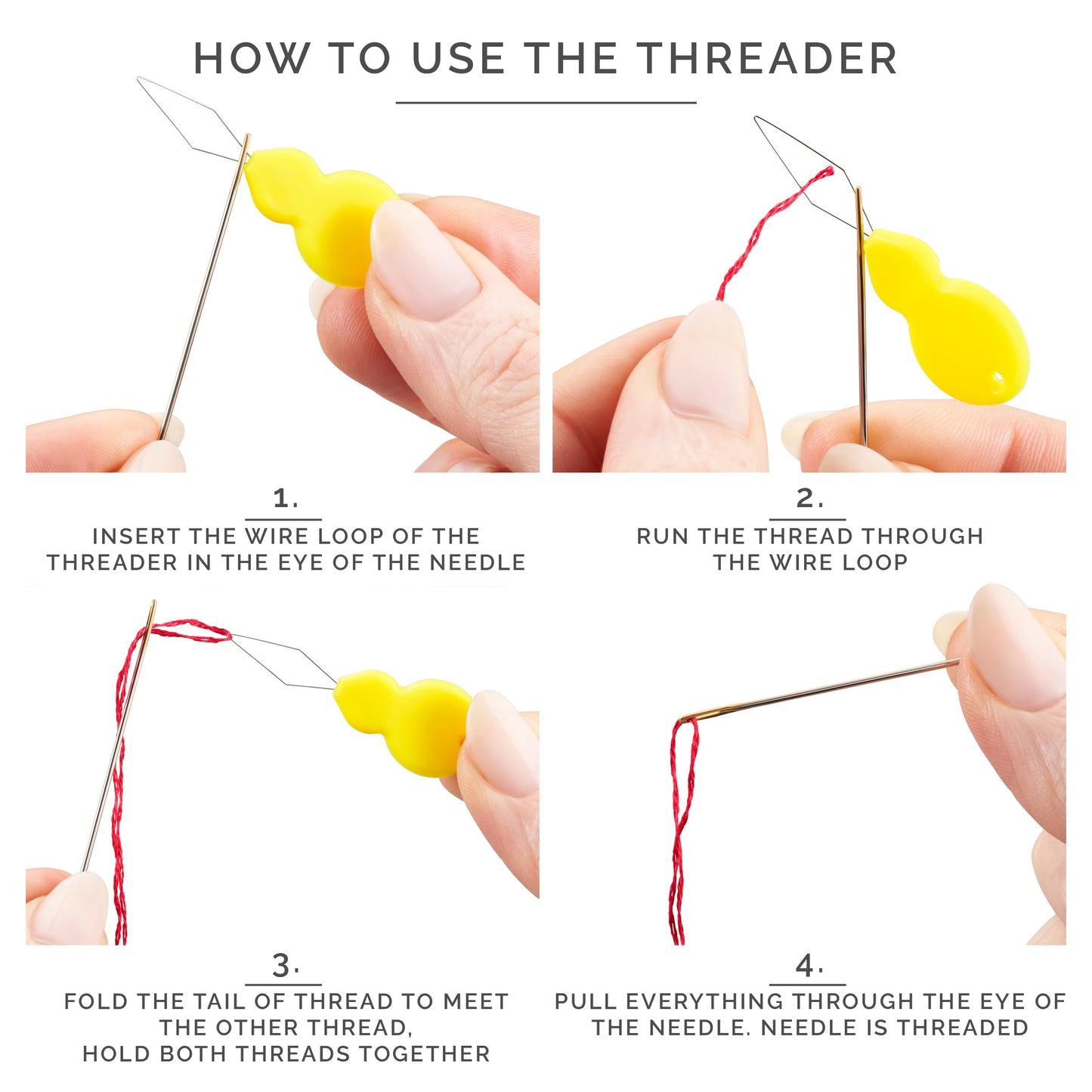 HOW TO USE THE THREADER

1.
INSERT THE WIRE LOOP OF THE THREADER IN THE EYE OF THE NEEDLE

2.
RUN THE THREAD THROUGH THE WIRE LOOP

3.
FOLD THE TAIL OF THREAD TO MEET THE OTHER THREAD, HOLD BOTH THREADS TOGETHER

4.
PULL EVERYTHING THROUGH THE EYE OF THE NEEDLE. NEEDLE IS THREADED