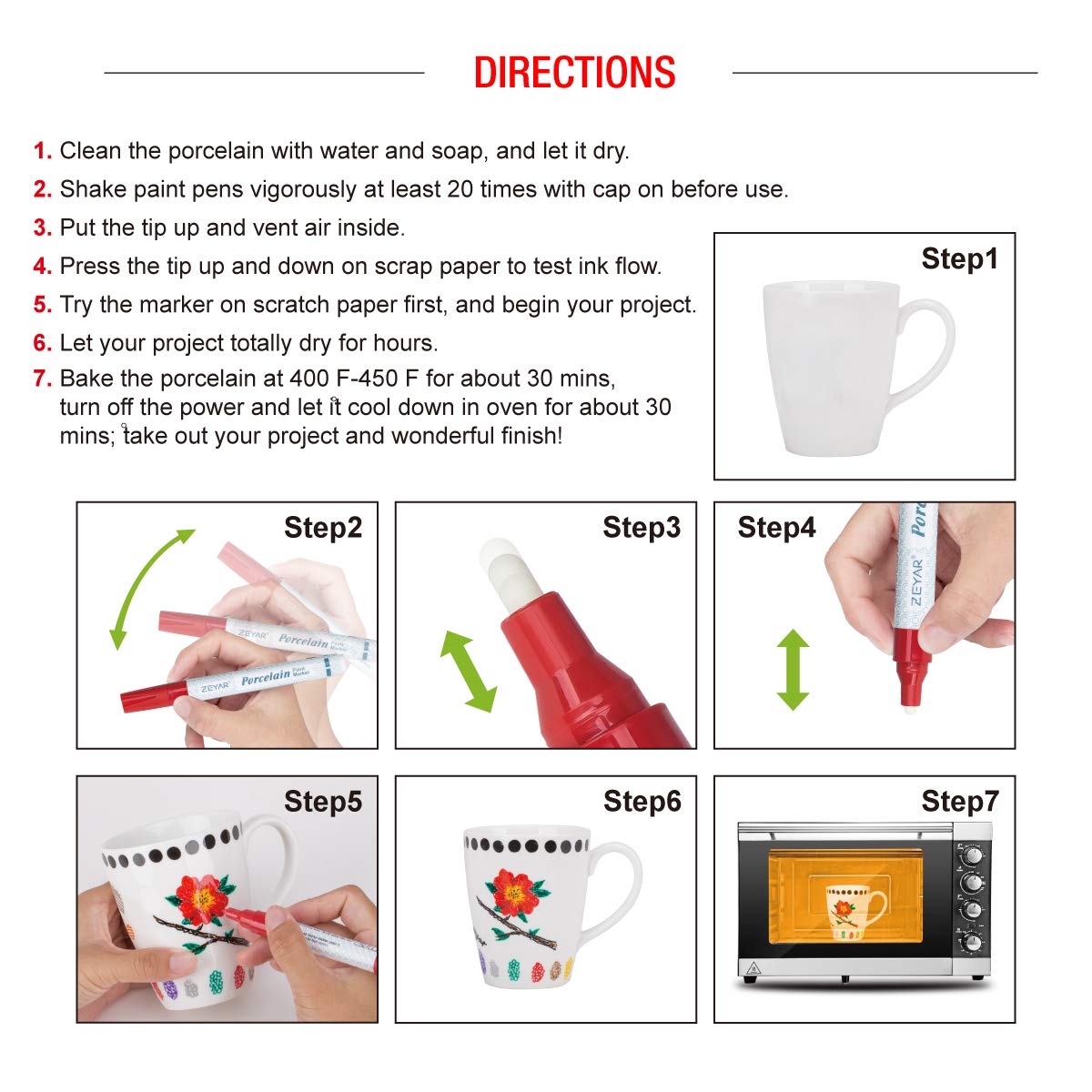 DIRECTIONS

1. Clean the porcelain with water and soap, and let it dry.

2. Shake paint pens vigorously at least 20 times with cap on before use.

3. Put the tip up and vent air inside.

4. Press the tip up and down on scrap paper to test ink flow.

5. Try the marker on scratch paper first, and begin your project.

6. Let your project totally dry for hours.

7. Bake the porcelain at 400 F-450 F for about 30 mins, turn off the power and let it cool down in oven for about 30 mins; take out your project and wonderful finish!

Step1

Step2

ZEYAR Porcelain Paint Marker

ZEYAR Porcelain Paint Marker

Step3

Step4

ZEYAR Porc

Step5

Step6

Step7