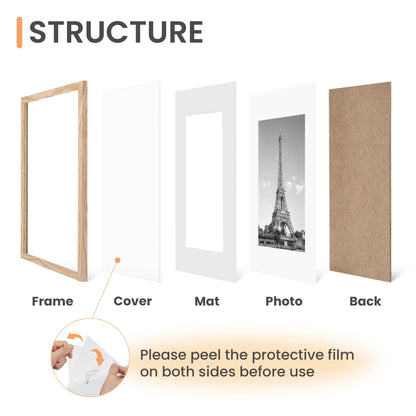 STRUCTURE

Frame

Cover

Mat

Photo

Back

Please peel the protective film on both sides before use