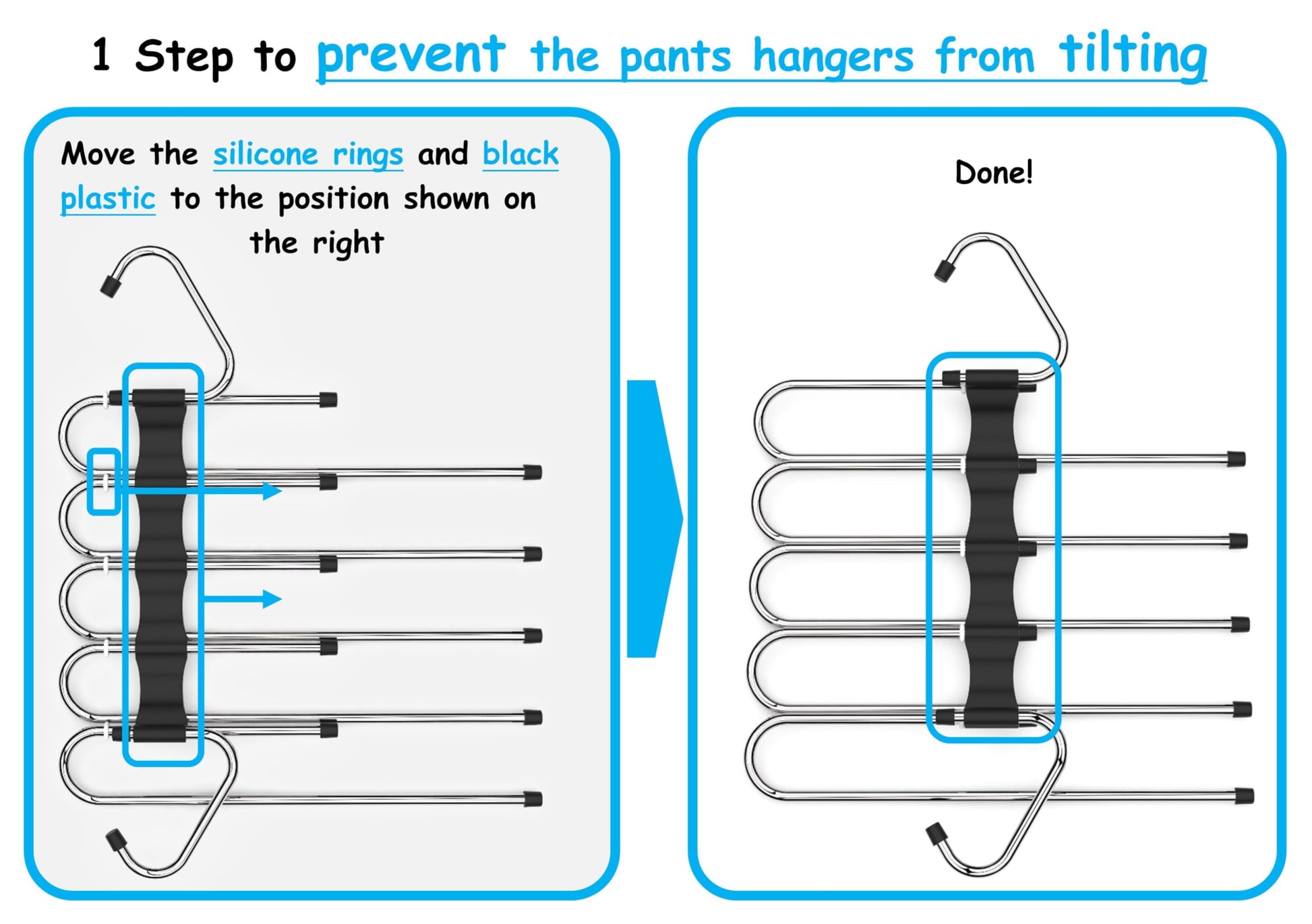 1 Step to prevent the pants hangers from tilting

Move the silicone rings and black plastic to the position shown on the right

Done!