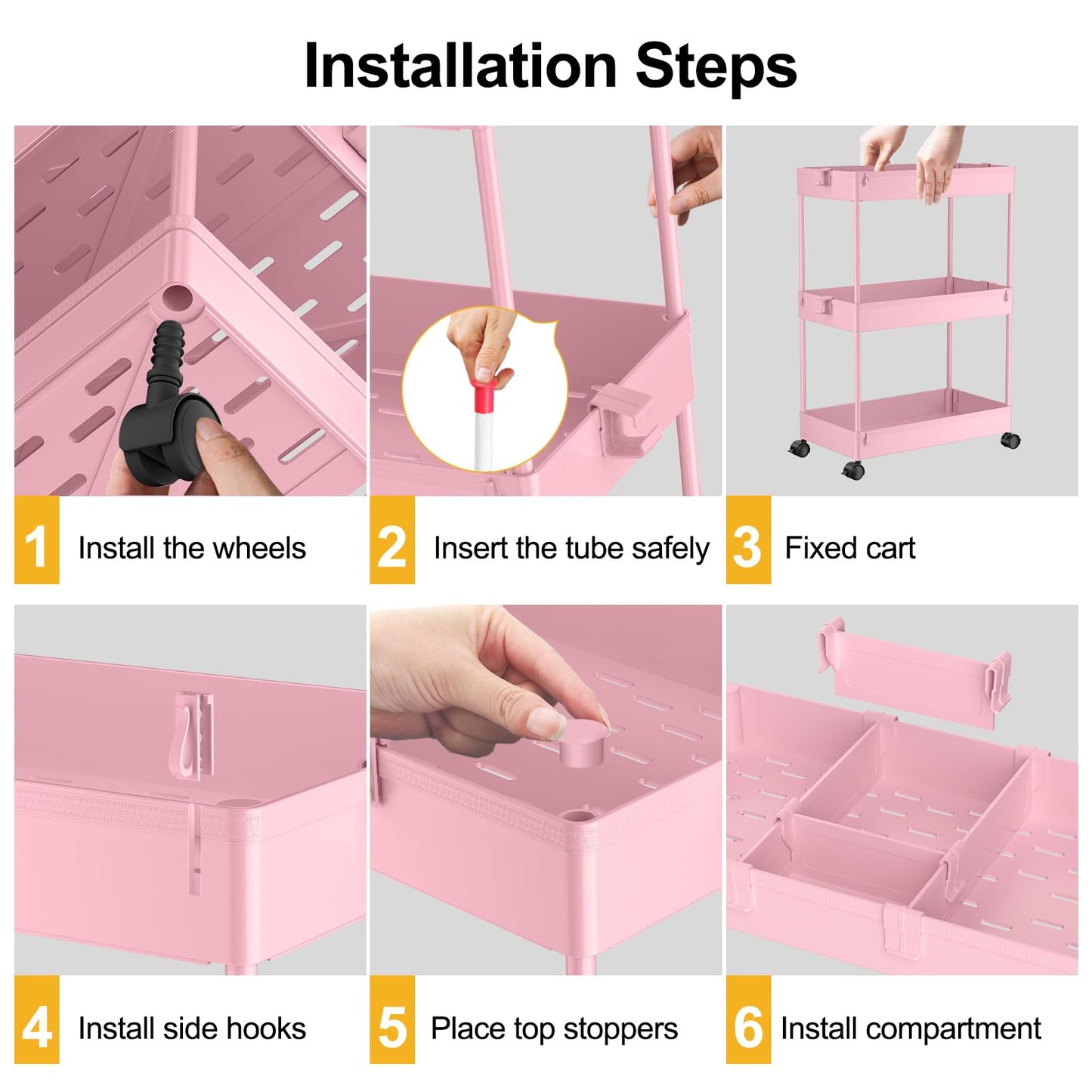 Installation Steps

1 Install the wheels

2 Insert the tube safely

3 Fixed cart

4 Install side hooks

5 Place top stoppers

6 Install compartment