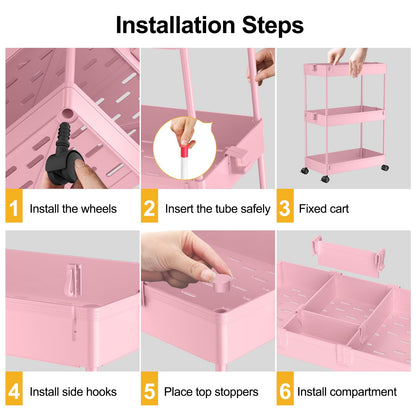 Installation Steps

1 Install the wheels

2 Insert the tube safely

3 Fixed cart

4 Install side hooks

5 Place top stoppers

6 Install compartment