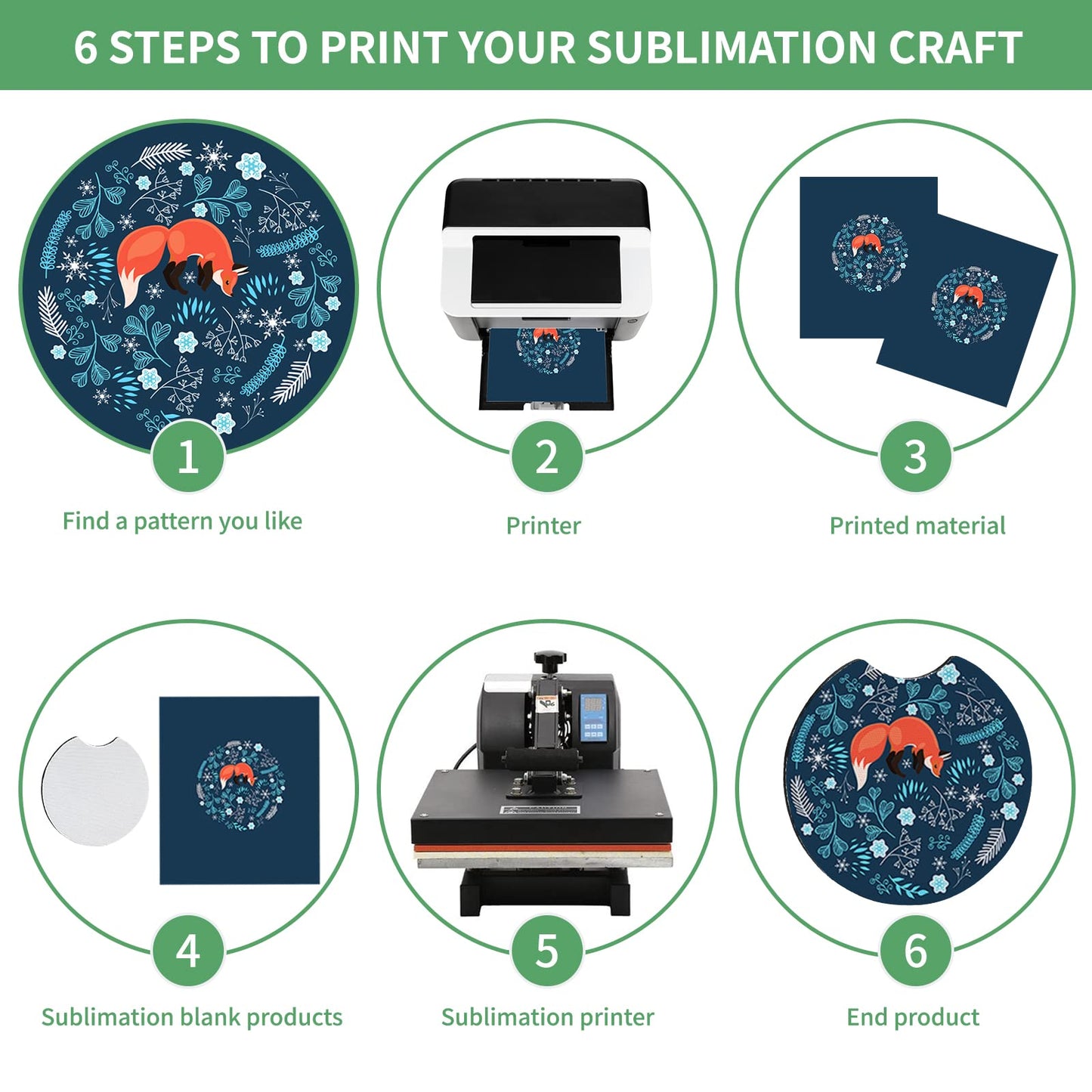 6 STEPS TO PRINT YOUR SUBLIMATION CRAFT

1
Find a pattern you like

2
Printer

3
Printed material

4
Sublimation blank products

5
Sublimation printer

6
End product