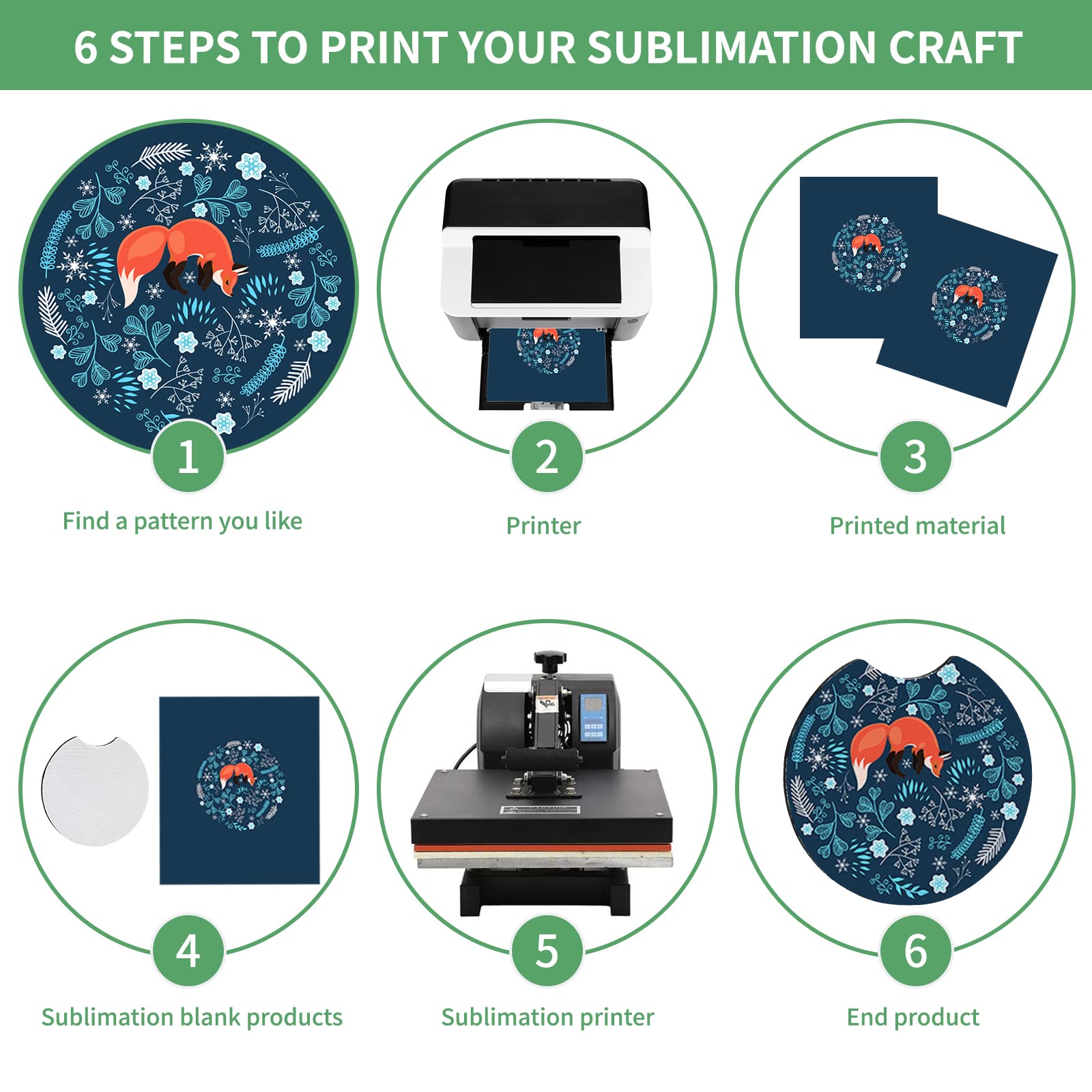 6 STEPS TO PRINT YOUR SUBLIMATION CRAFT

1
Find a pattern you like

2
Printer

3
Printed material

4
Sublimation blank products

5
Sublimation printer

6
End product