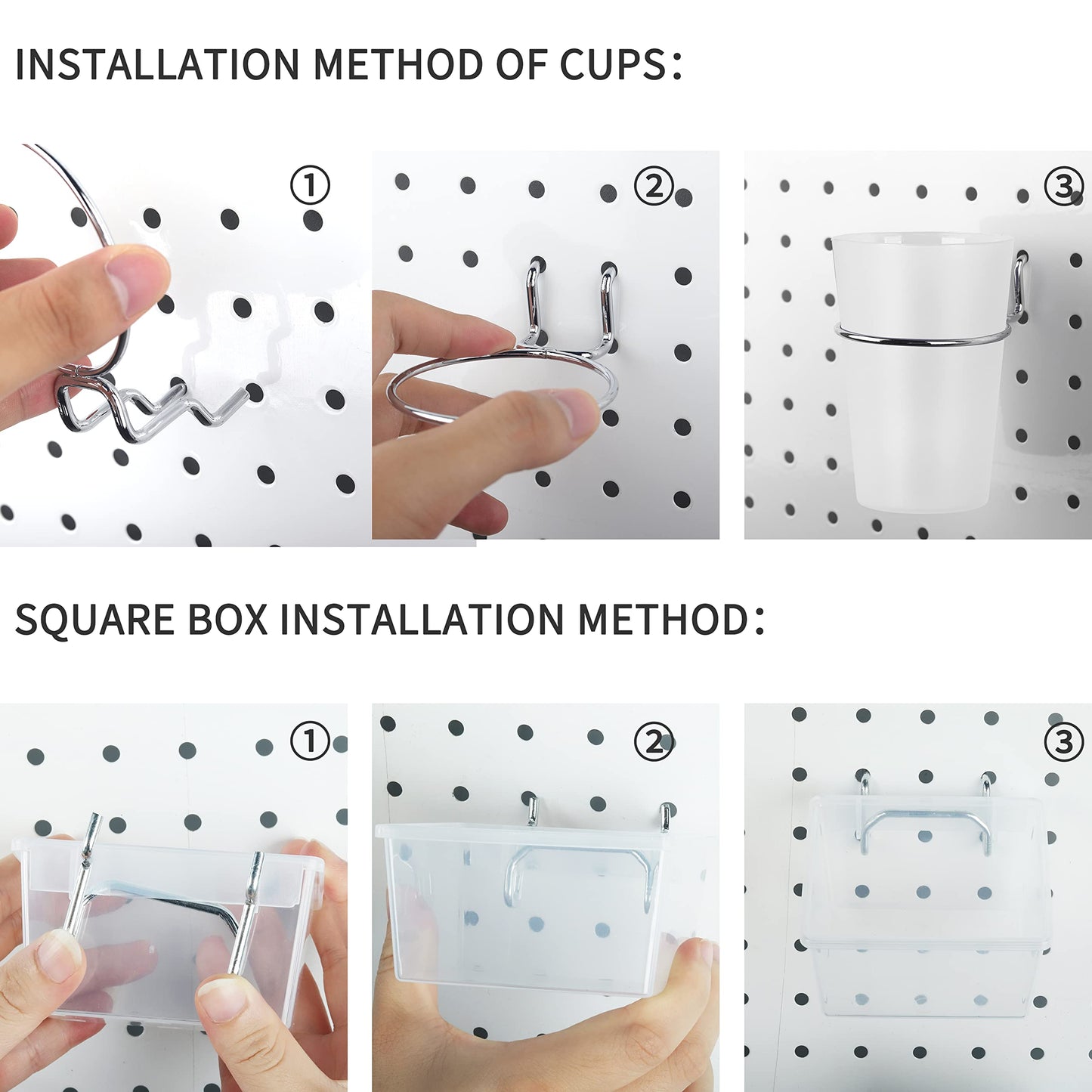 INSTALLATION METHOD OF CUPS:

①

②

③

SQUARE BOX INSTALLATION METHOD:

①

②

③