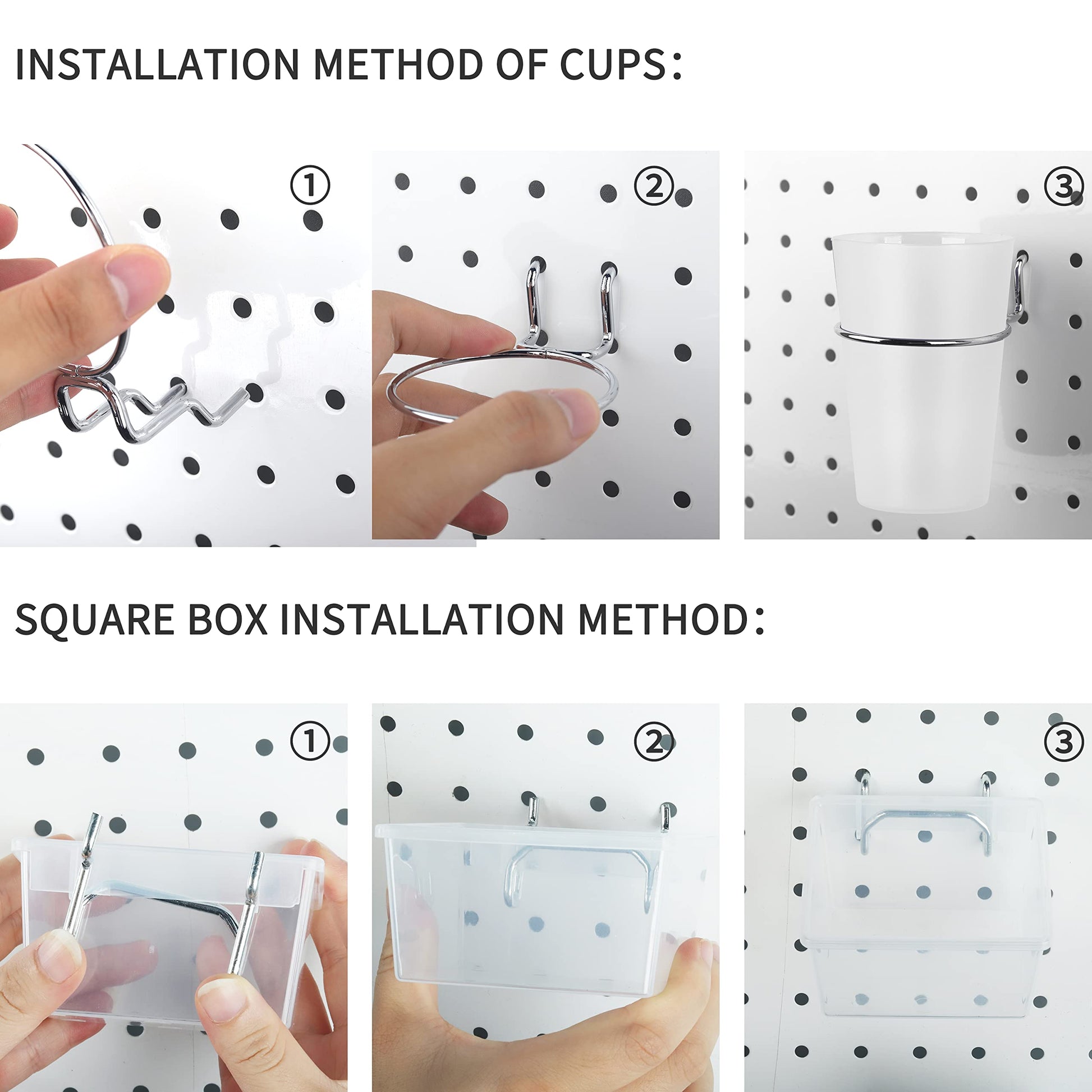 INSTALLATION METHOD OF CUPS:

①

②

③

SQUARE BOX INSTALLATION METHOD:

①

②

③