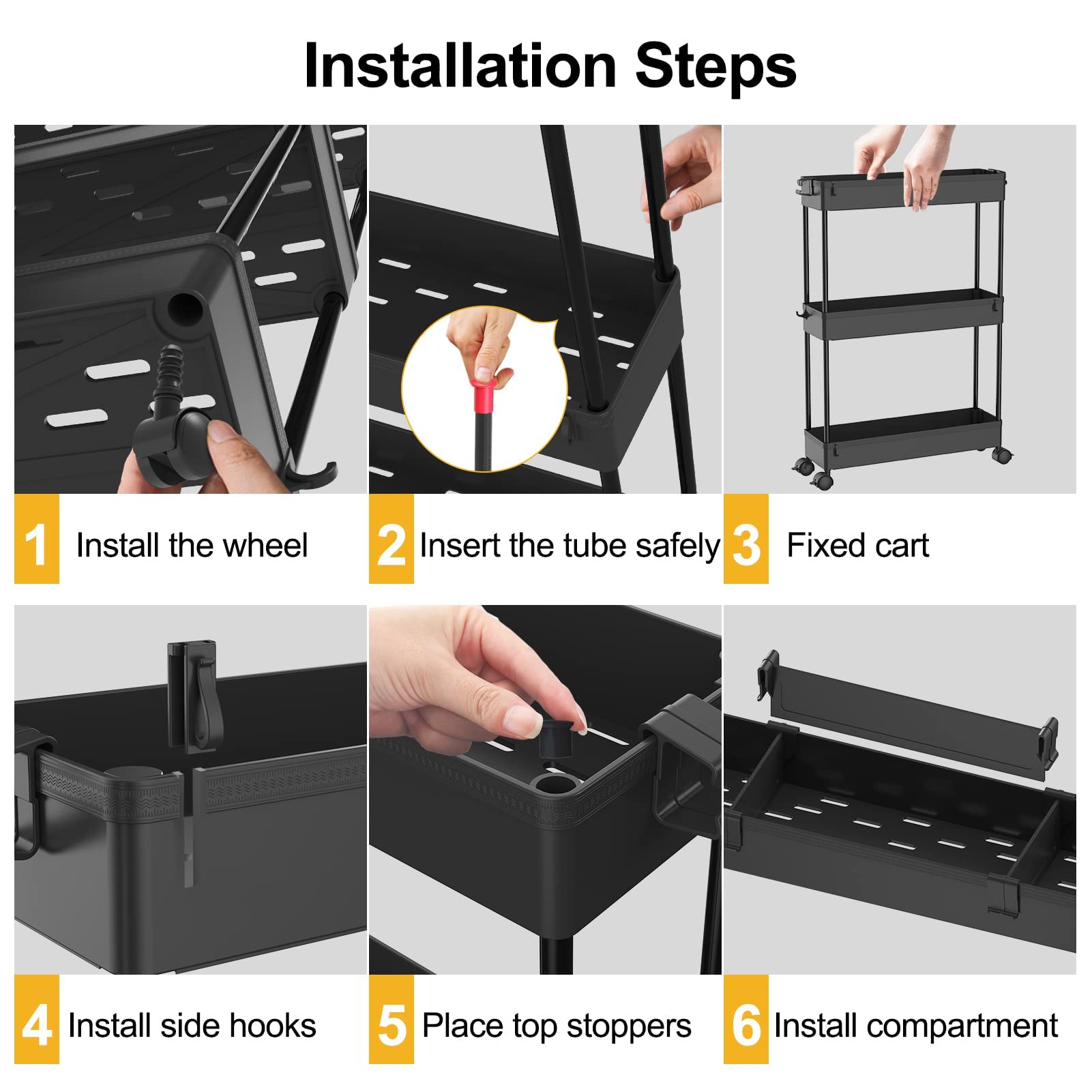 Installation Steps

1 Install the wheel

2 Insert the tube safely

3 Fixed cart

4 Install side hooks

5 Place top stoppers

6 Install compartment