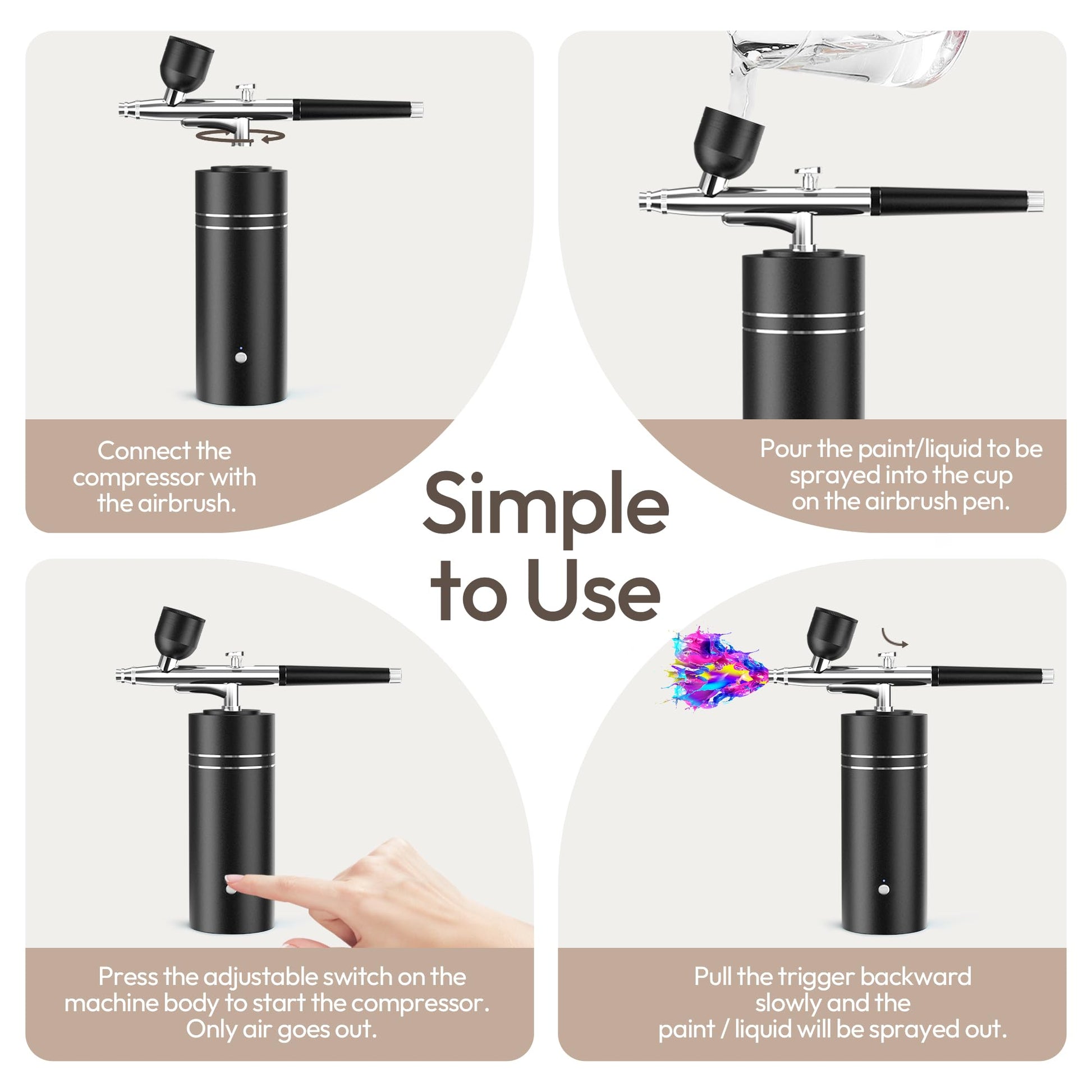 Connect the compressor with the airbrush.

Pour the paint/liquid to be sprayed into the cup on the airbrush pen.

Simple to Use

Press the adjustable switch on the machine body to start the compressor. Only air goes out.

Pull the trigger backward slowly and the paint / liquid will be sprayed out.