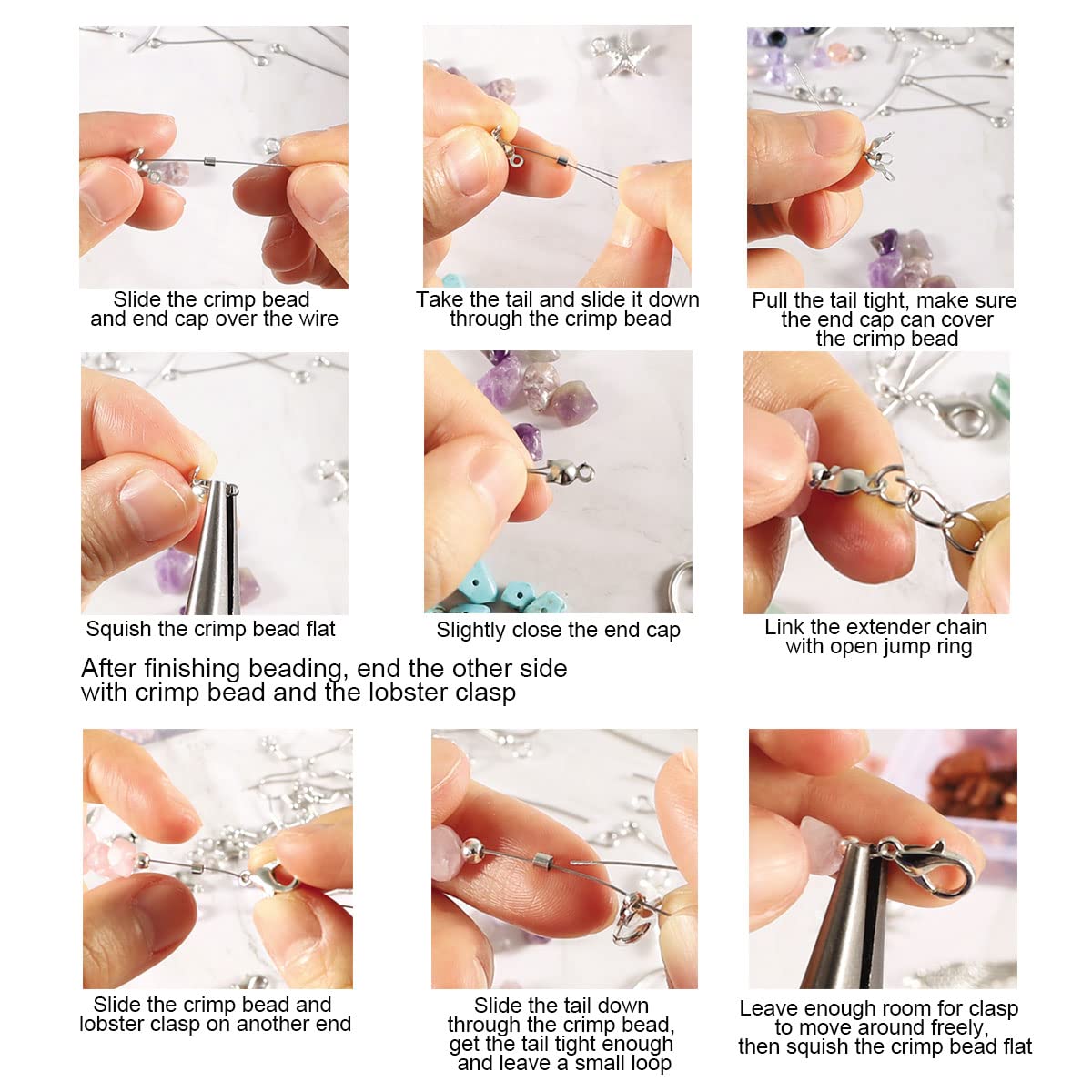 Slide the crimp bead and end cap over the wire

Take the tail and slide it down through the crimp bead

Pull the tail tight, make sure the end cap can cover the crimp bead

Squish the crimp bead flat

Slightly close the end cap

Link the extender chain with open jump ring

After finishing beading, end the other side with crimp bead and the lobster clasp

Slide the crimp bead and lobster clasp on another end

Slide the tail down through the crimp bead, get the tail tight enough and leave a small loop

Leave enough room for clasp to move around freely, then squish the crimp bead flat