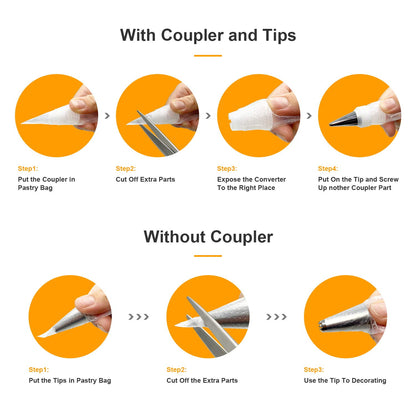 With Coupler and Tips

Step1:
Put the Coupler in Pastry Bag

Step2:
Cut Off Extra Parts

Step3:
Expose the Converter To the Right Place

Step4:
Put On the Tip and Screw Up nother Coupler Part

Without Coupler

Step1:
Put the Tips in Pastry Bag

Step2:
Cut Off the Extra Parts

Step3:
Use the Tip To Decorating