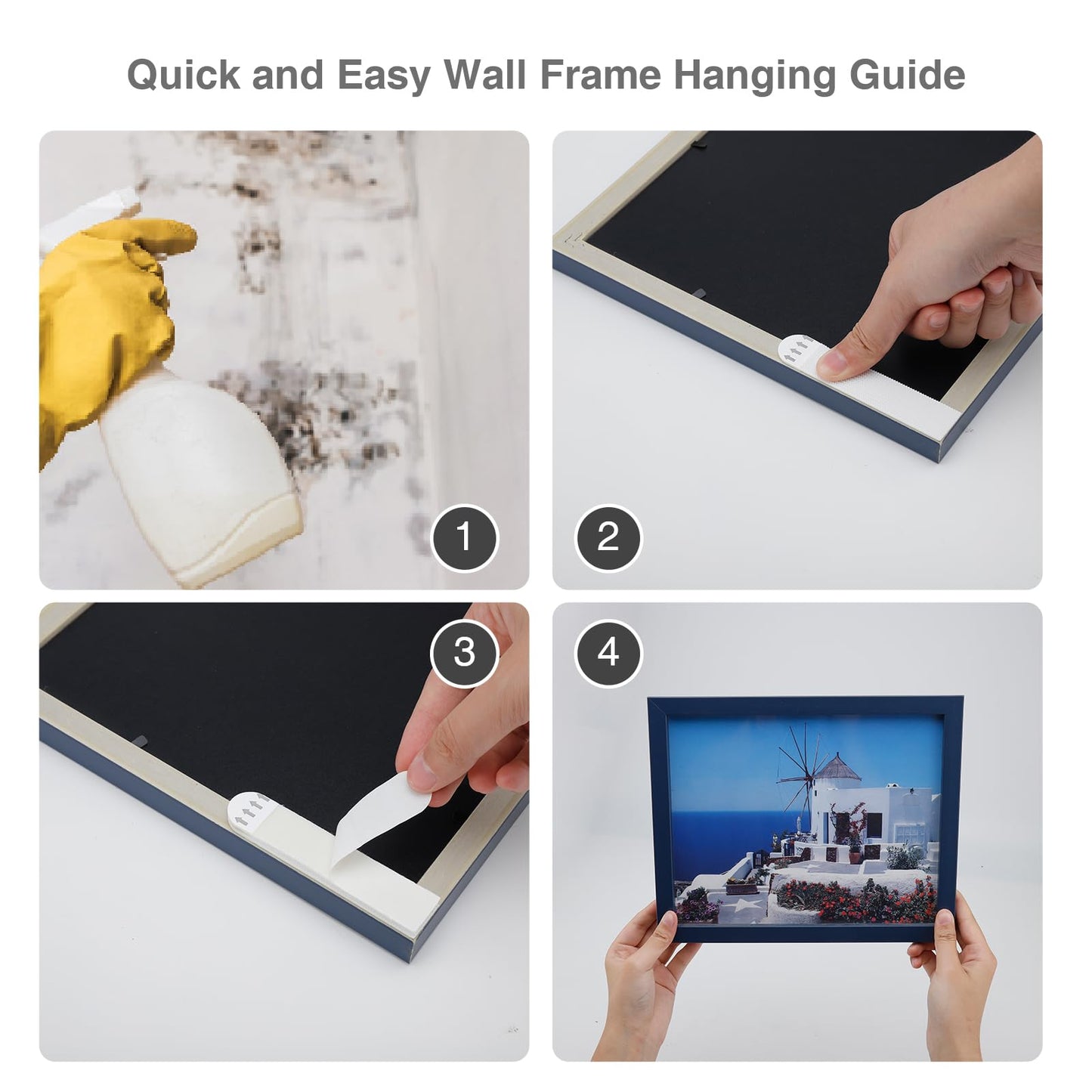 Quick and Easy Wall Frame Hanging Guide

1

2

3

4