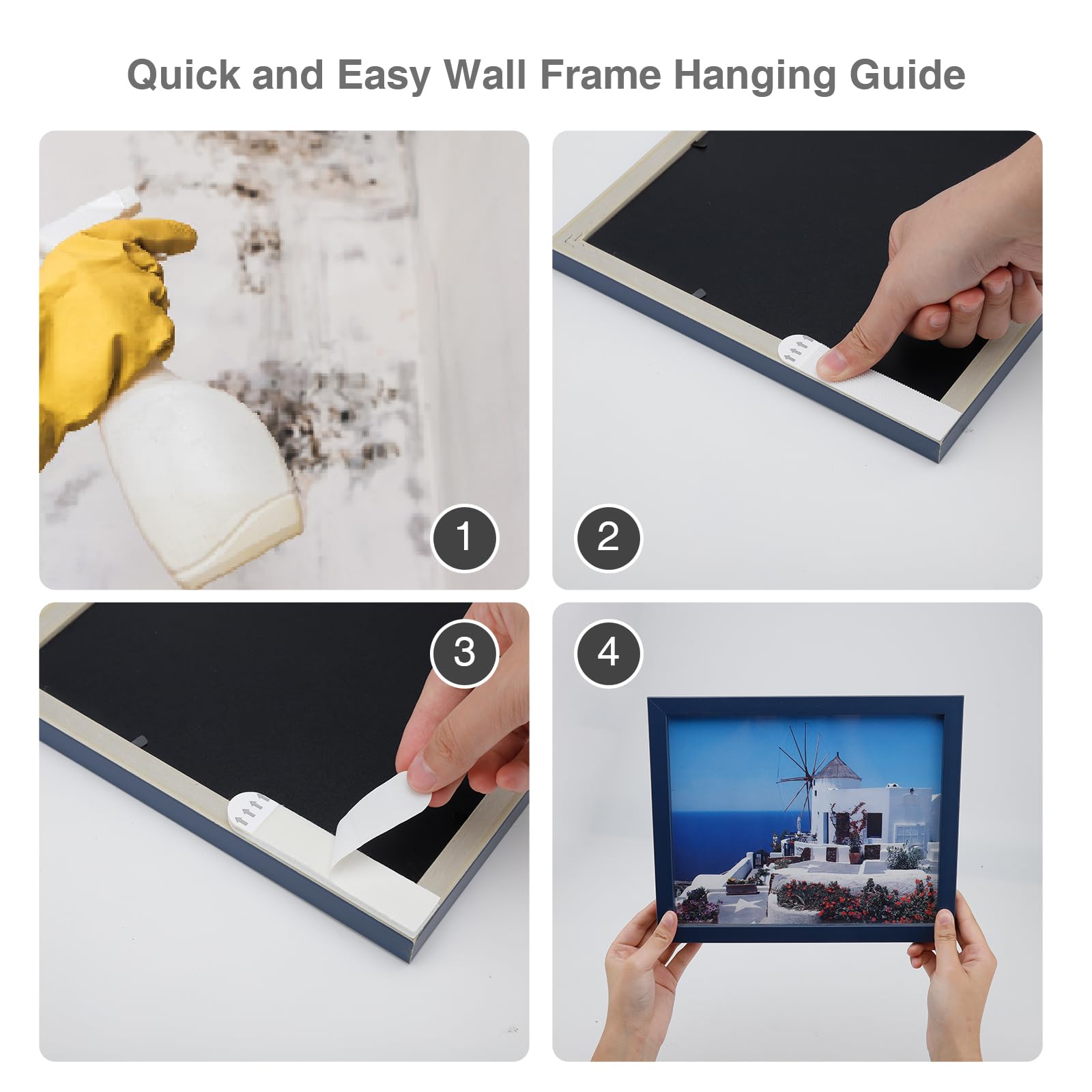 Quick and Easy Wall Frame Hanging Guide

1

2

3

4