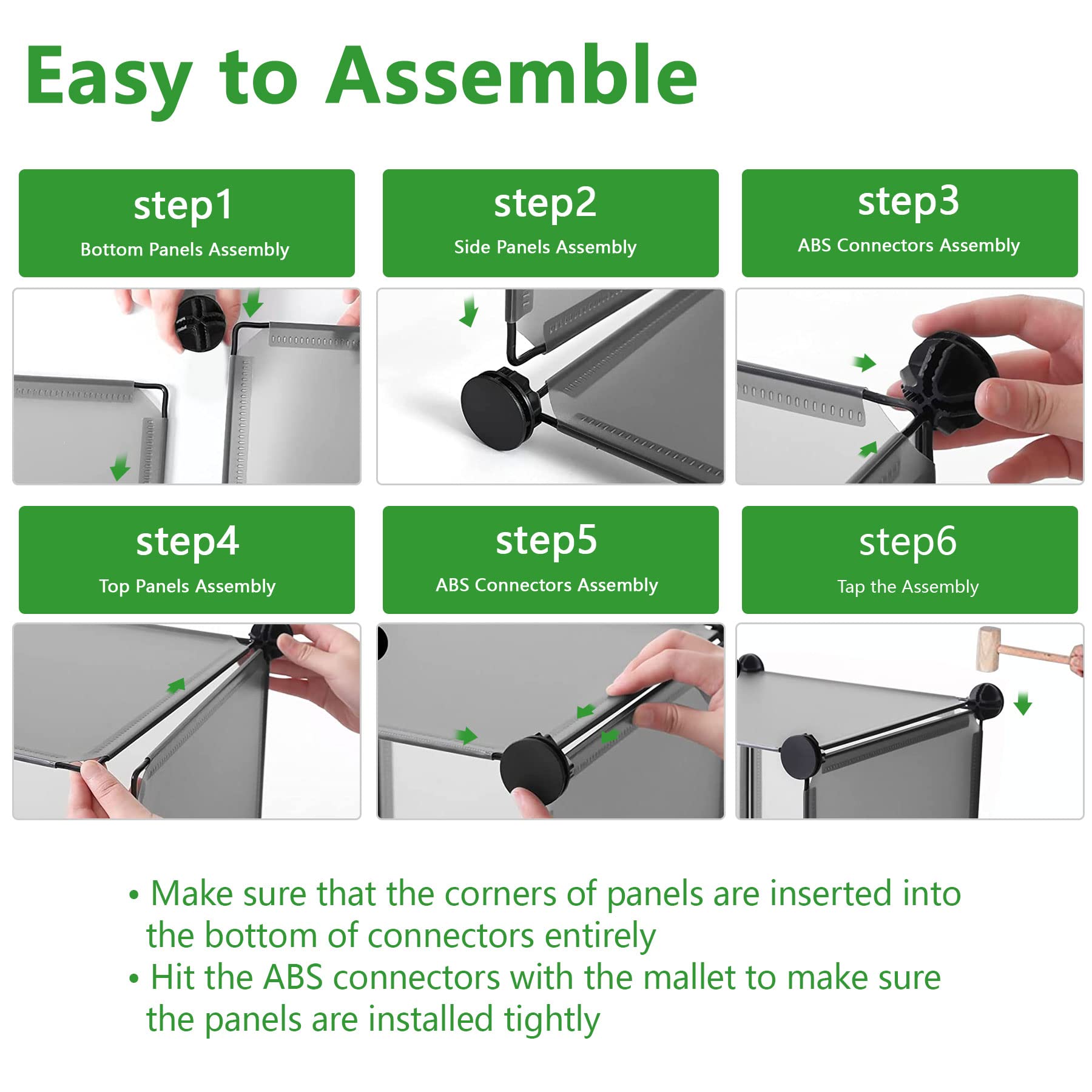 Easy to Assemble

step1
Bottom Panels Assembly

step2
Side Panels Assembly

step3
ABS Connectors Assembly

step4
Top Panels Assembly

step5
ABS Connectors Assembly

step6
Tap the Assembly

• Make sure that the corners of panels are inserted into the bottom of connectors entirely
• Hit the ABS connectors with the mallet to make sure the panels are installed tightly