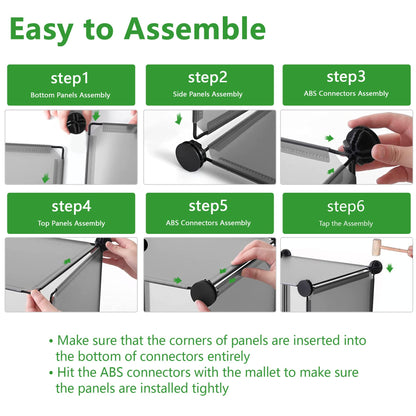 Easy to Assemble

step1
Bottom Panels Assembly

step2
Side Panels Assembly

step3
ABS Connectors Assembly

step4
Top Panels Assembly

step5
ABS Connectors Assembly

step6
Tap the Assembly

• Make sure that the corners of panels are inserted into the bottom of connectors entirely
• Hit the ABS connectors with the mallet to make sure the panels are installed tightly