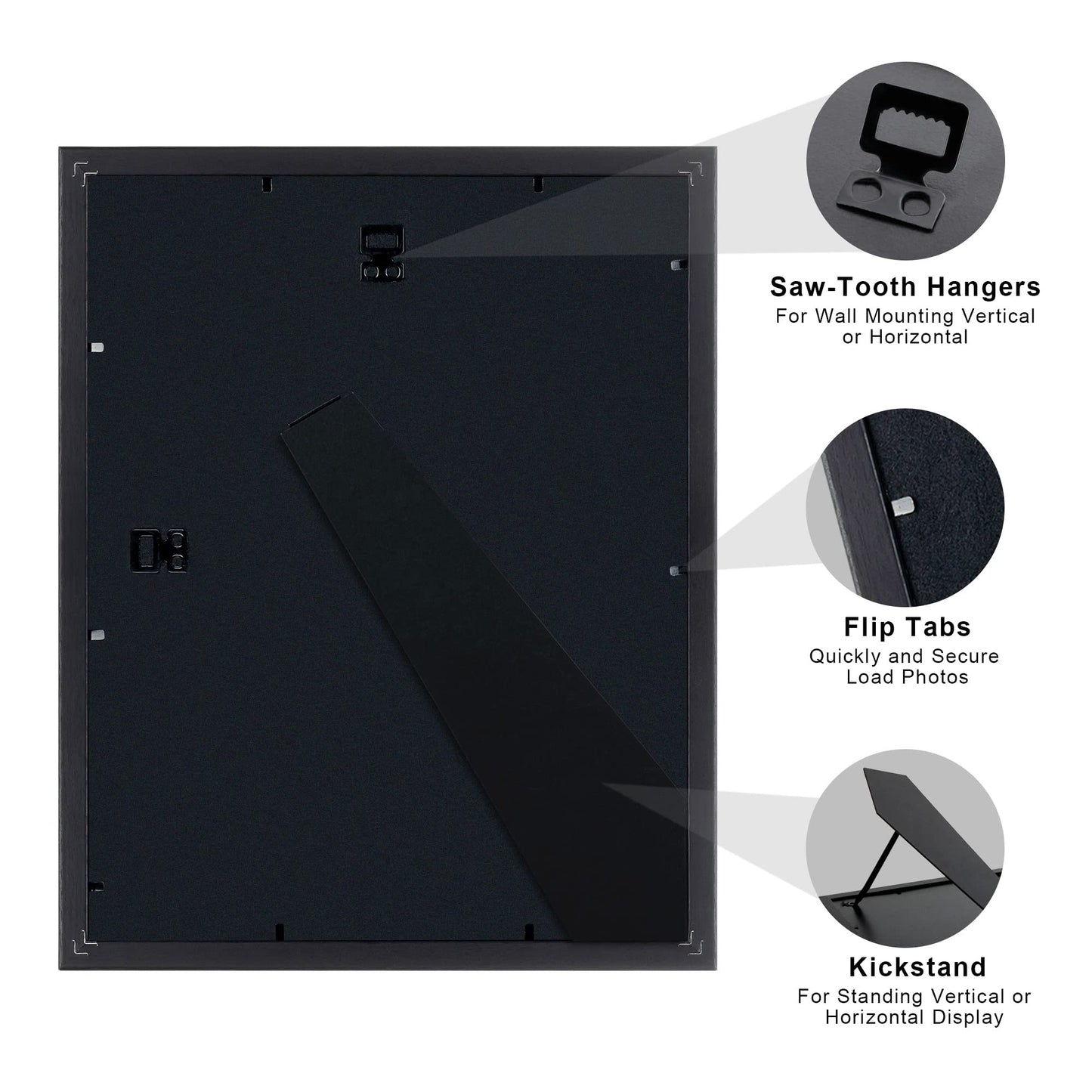 Saw-Tooth Hangers
For Wall Mounting Vertical or Horizontal

Flip Tabs
Quickly and Secure Load Photos

Kickstand
For Standing Vertical or Horizontal Display