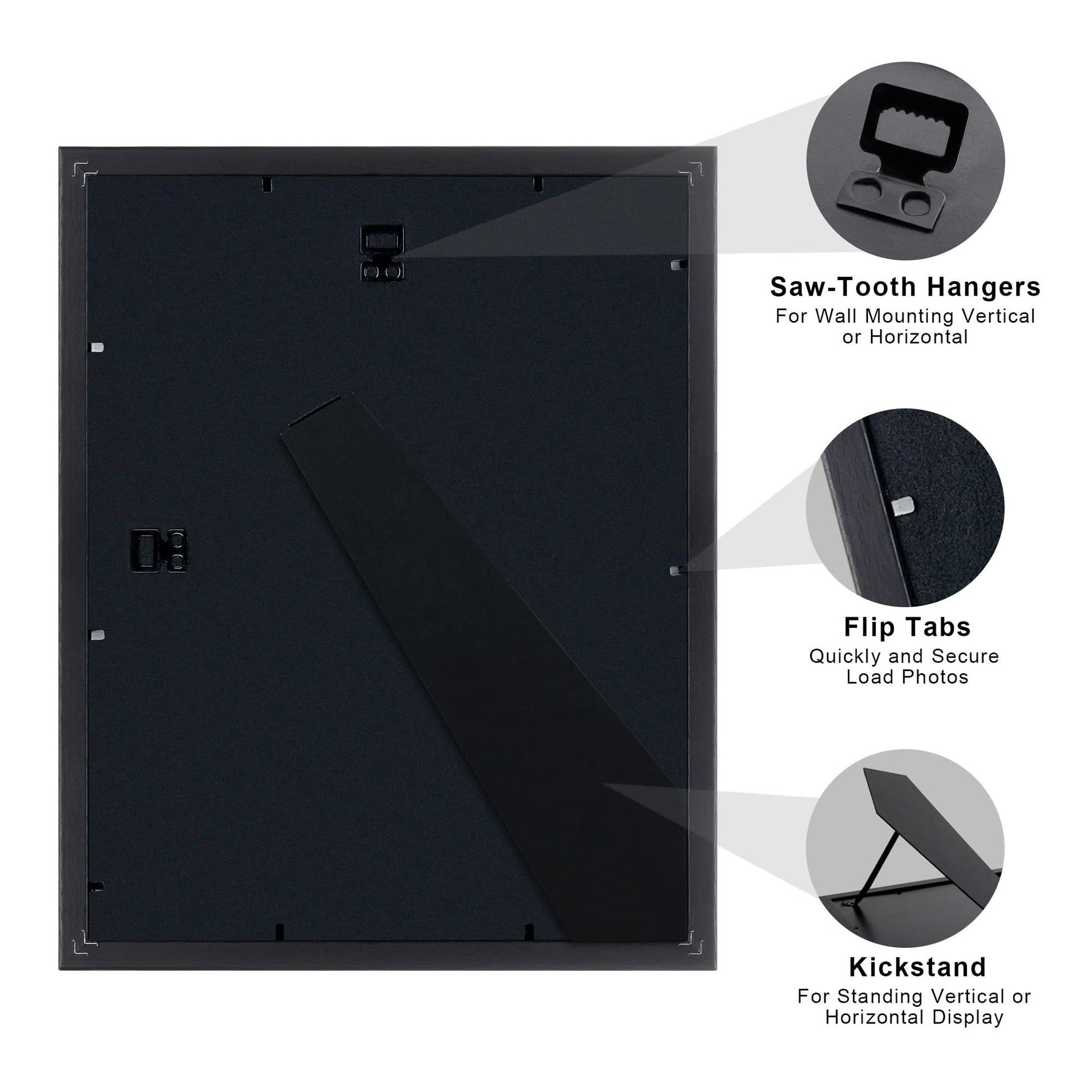 Saw-Tooth Hangers
For Wall Mounting Vertical or Horizontal

Flip Tabs
Quickly and Secure Load Photos

Kickstand
For Standing Vertical or Horizontal Display