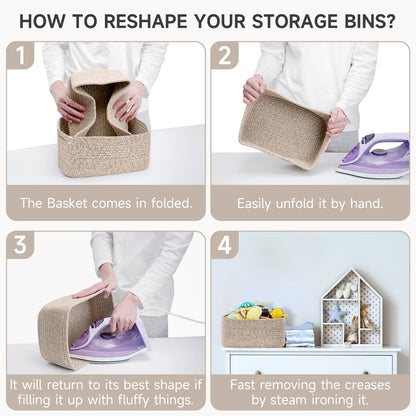 HOW TO RESHAPE YOUR STORAGE BINS?

1

The Basket comes in folded.

2

Easily unfold it by hand.

3

It will return to its best shape if filling it up with fluffy things.

4

Fast removing the creases by steam ironing it.