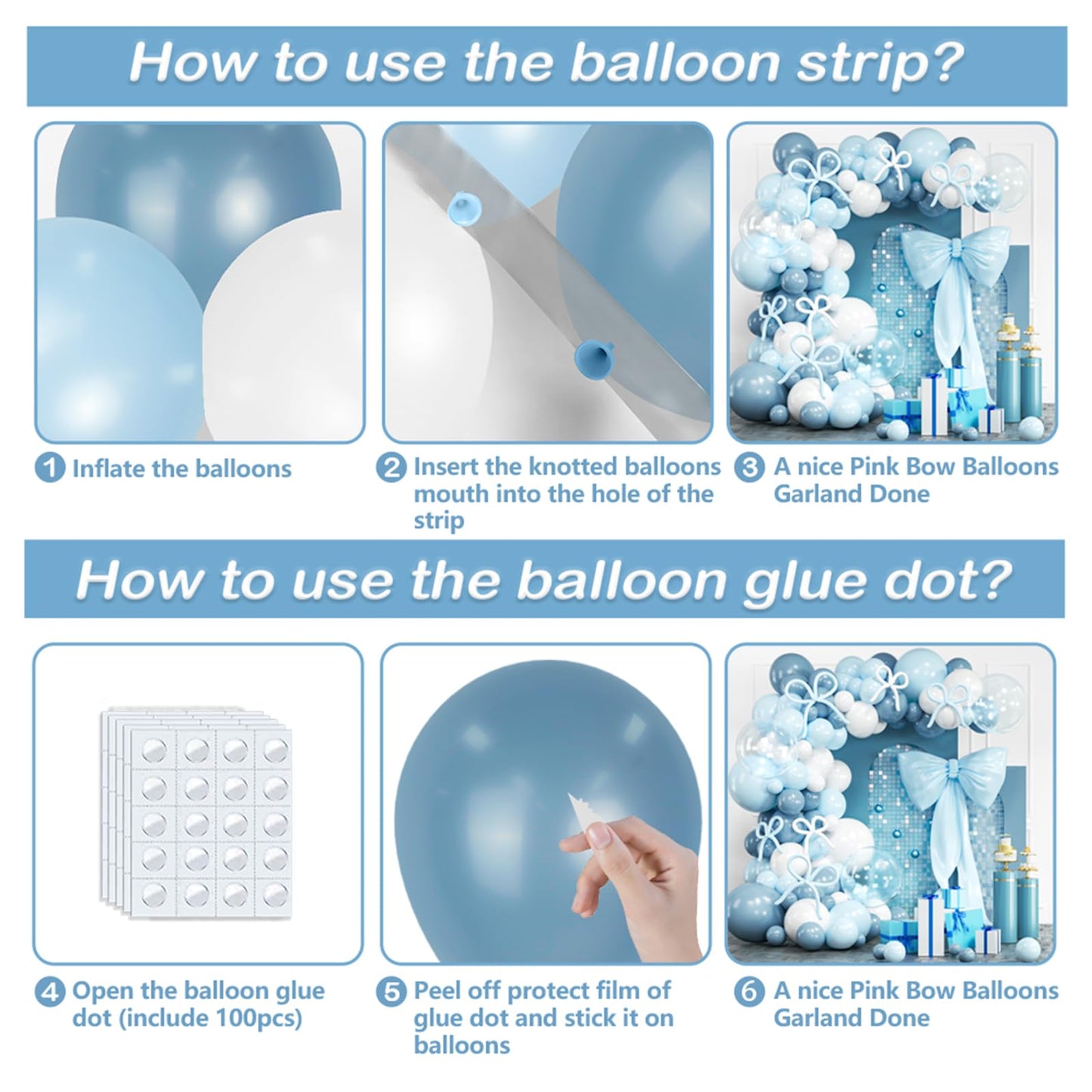 How to use the balloon strip?

1 Inflate the balloons

2 Insert the knotted balloons mouth into the hole of the strip

3 A nice Pink Bow Balloons Garland Done

How to use the balloon glue dot?

4 Open the balloon glue dot (include 100pcs)

5 Peel off protect film of glue dot and stick it on balloons

6 A nice Pink Bow Balloons Garland Done