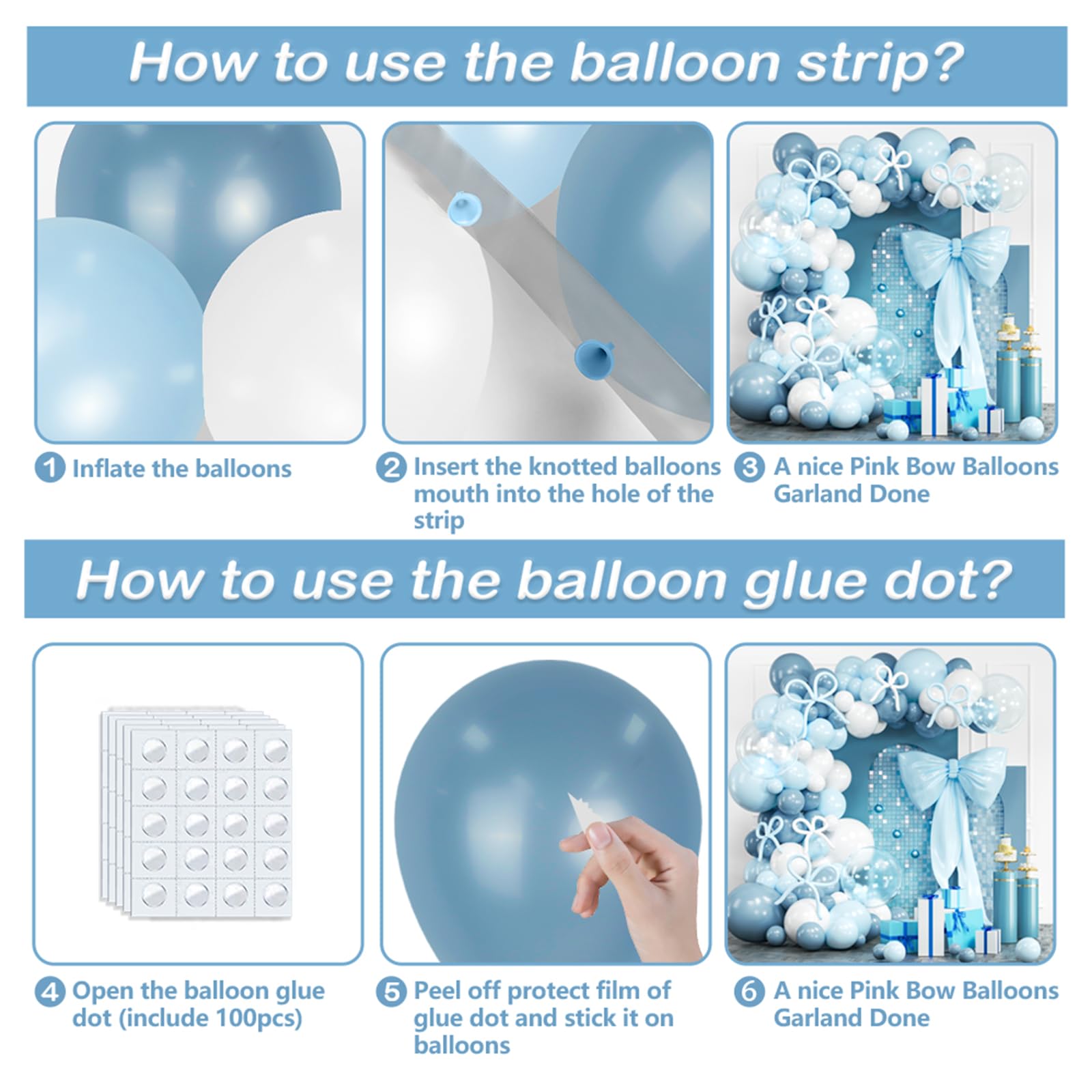 How to use the balloon strip?

1 Inflate the balloons

2 Insert the knotted balloons mouth into the hole of the strip

3 A nice Pink Bow Balloons Garland Done

How to use the balloon glue dot?

4 Open the balloon glue dot (include 100pcs)

5 Peel off protect film of glue dot and stick it on balloons

6 A nice Pink Bow Balloons Garland Done