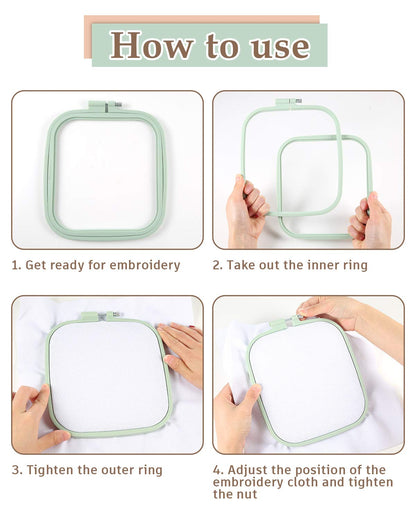 How to use

1. Get ready for embroidery

2. Take out the inner ring

3. Tighten the outer ring

4. Adjust the position of the embroidery cloth and tighten the nut