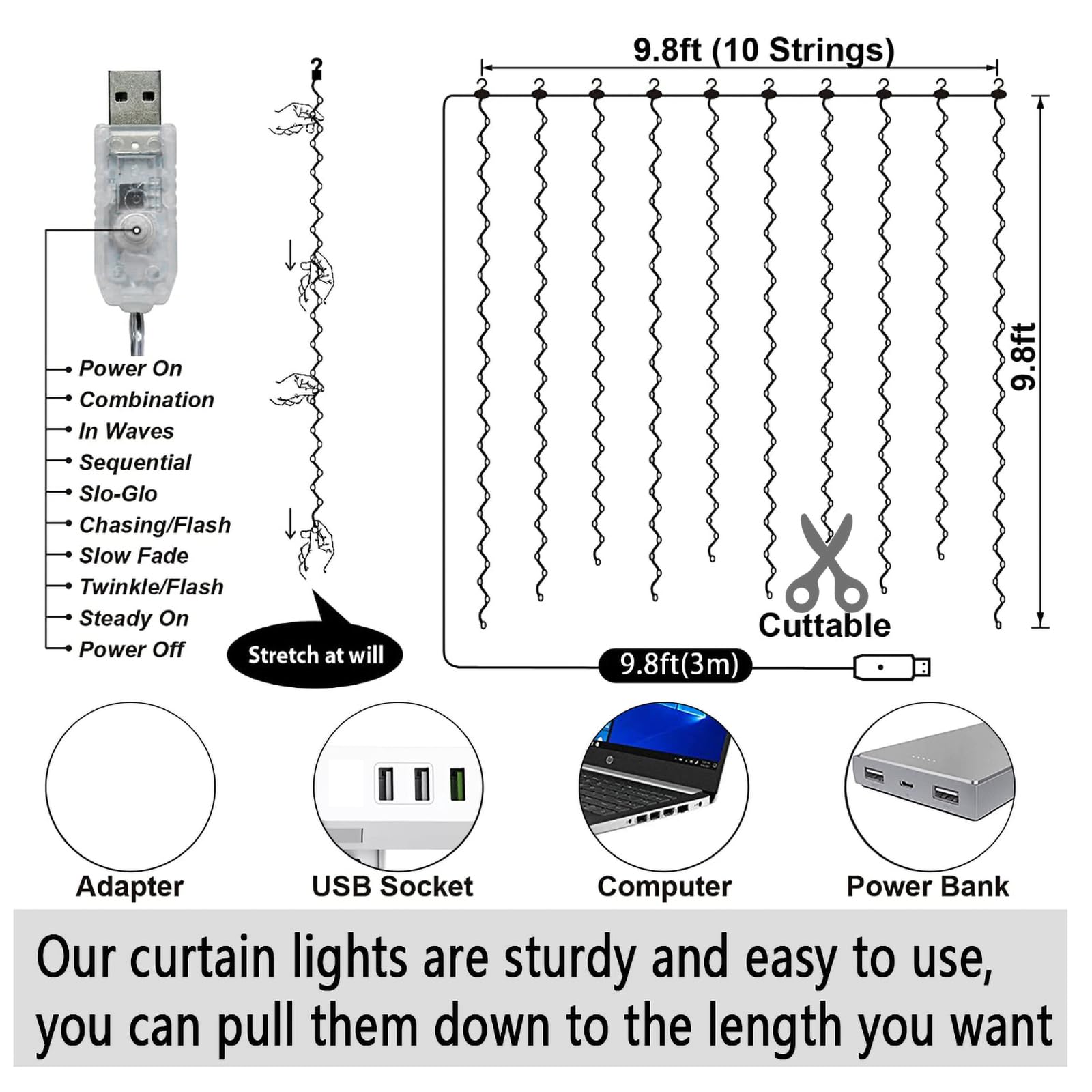 9.8ft (10 Strings)

9.8ft

Power On
Combination
In Waves
Sequential
Slo-Glo
Chasing/Flash
Slow Fade
Twinkle/Flash
Steady On
Power Off

Stretch at will

Cuttable

9.8ft(3m)

Adapter

USB Socket

Computer

Power Bank

Our curtain lights are sturdy and easy to use, you can pull them down to the length you want