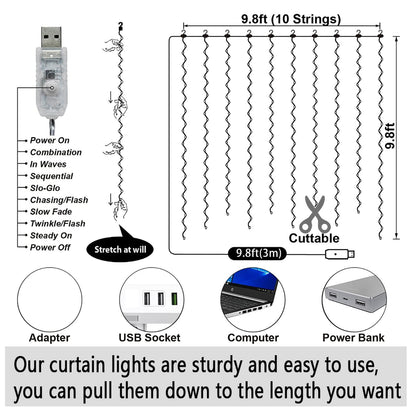 9.8ft (10 Strings)

9.8ft

Power On
Combination
In Waves
Sequential
Slo-Glo
Chasing/Flash
Slow Fade
Twinkle/Flash
Steady On
Power Off

Stretch at will

Cuttable

9.8ft(3m)

Adapter
USB Socket
Computer
Power Bank

Our curtain lights are sturdy and easy to use, you can pull them down to the length you want