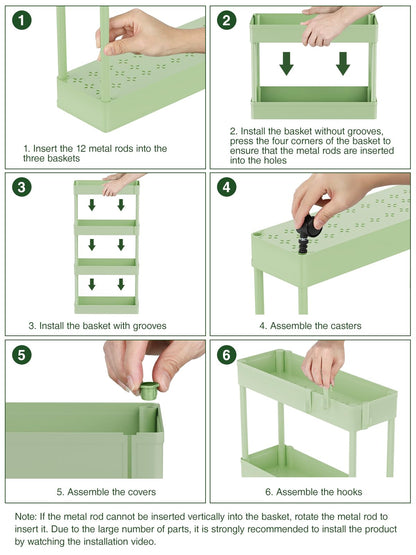 1

1. Insert the 12 metal rods into the three baskets

2

2. Install the basket without grooves, press the four corners of the basket to ensure that the metal rods are inserted into the holes

3

3. Install the basket with grooves

4

4. Assemble the casters

5

5. Assemble the covers

6

6. Assemble the hooks

Note: If the metal rod cannot be inserted vertically into the basket, rotate the metal rod to insert it. Due to the large number of parts, it is strongly recommended to install the product by watching the installation video.