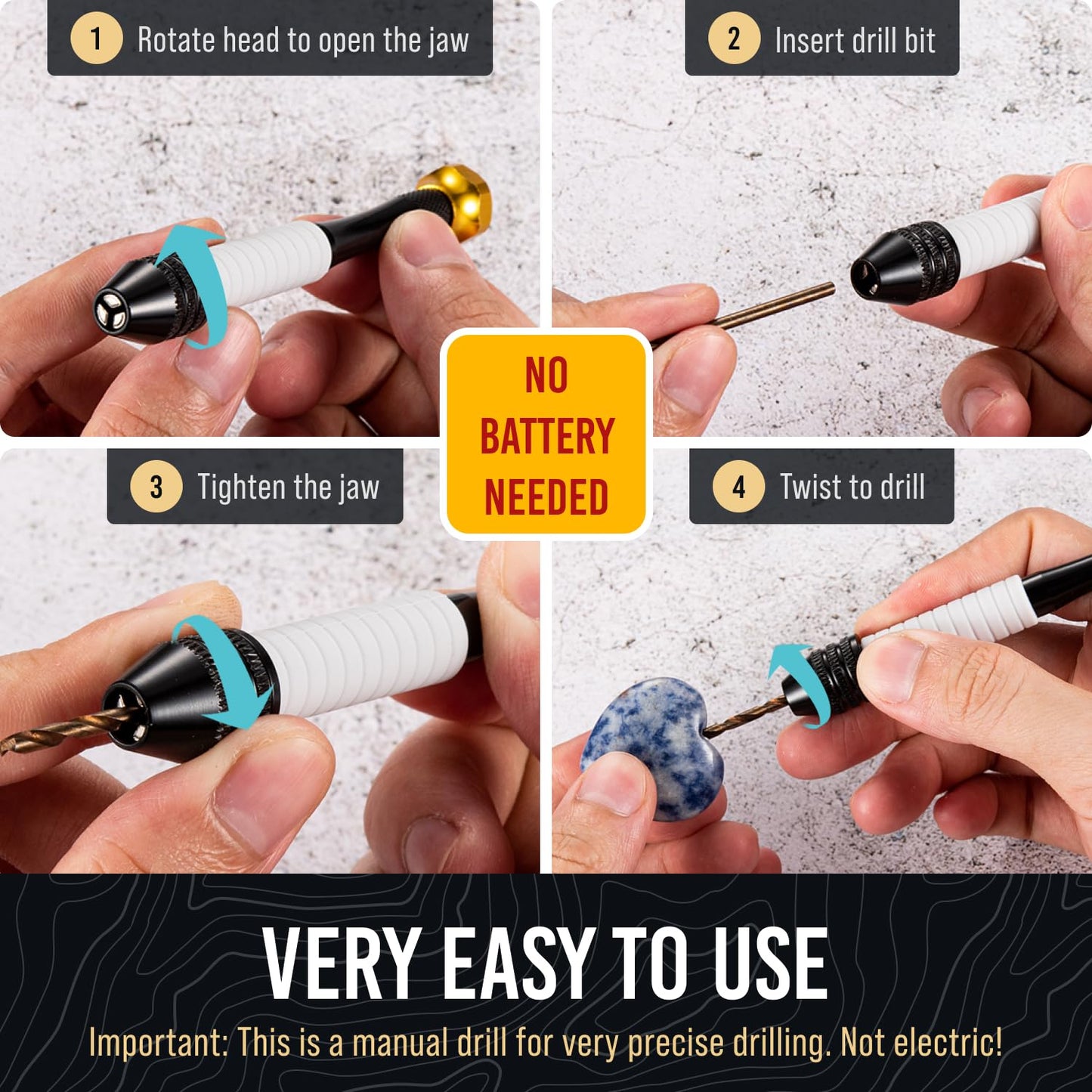 1 Rotate head to open the jaw

2 Insert drill bit

NO BATTERY NEEDED

3 Tighten the jaw

4 Twist to drill

VERY EASY TO USE

Important: This is a manual drill for very precise drilling. Not electric!