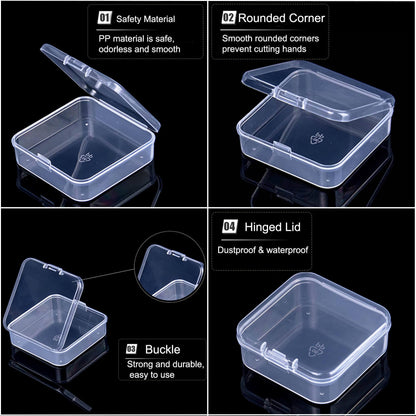 01 Safety Material

PP material is safe, odorless and smooth

02 Rounded Corner

Smooth rounded corners prevent cutting hands

03 Buckle

Strong and durable, easy to use

04 Hinged Lid

Dustproof & waterproof