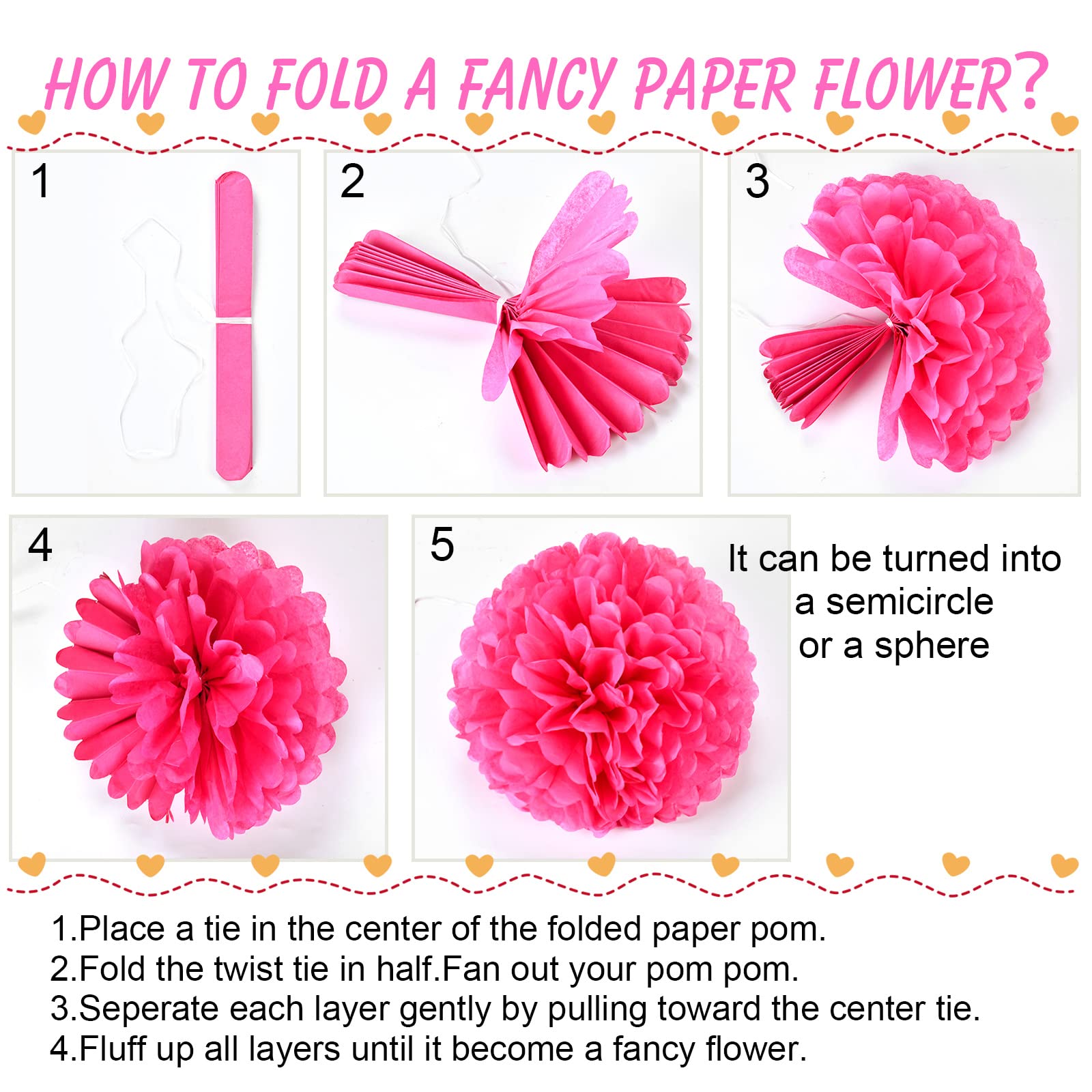 HOW TO FOLD A FANCY PAPER FLOWER?

1

2

3

4

5

It can be turned into a semicircle or a sphere

1.Place a tie in the center of the folded paper pom.
2.Fold the twist tie in half.Fan out your pom pom.
3.Seperate each layer gently by pulling toward the center tie.
4.Fluff up all layers until it become a fancy flower.