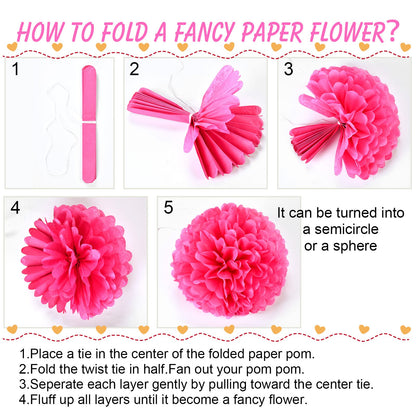 HOW TO FOLD A FANCY PAPER FLOWER?

1

2

3

4

5

It can be turned into a semicircle or a sphere

1.Place a tie in the center of the folded paper pom.
2.Fold the twist tie in half.Fan out your pom pom.
3.Seperate each layer gently by pulling toward the center tie.
4.Fluff up all layers until it become a fancy flower.