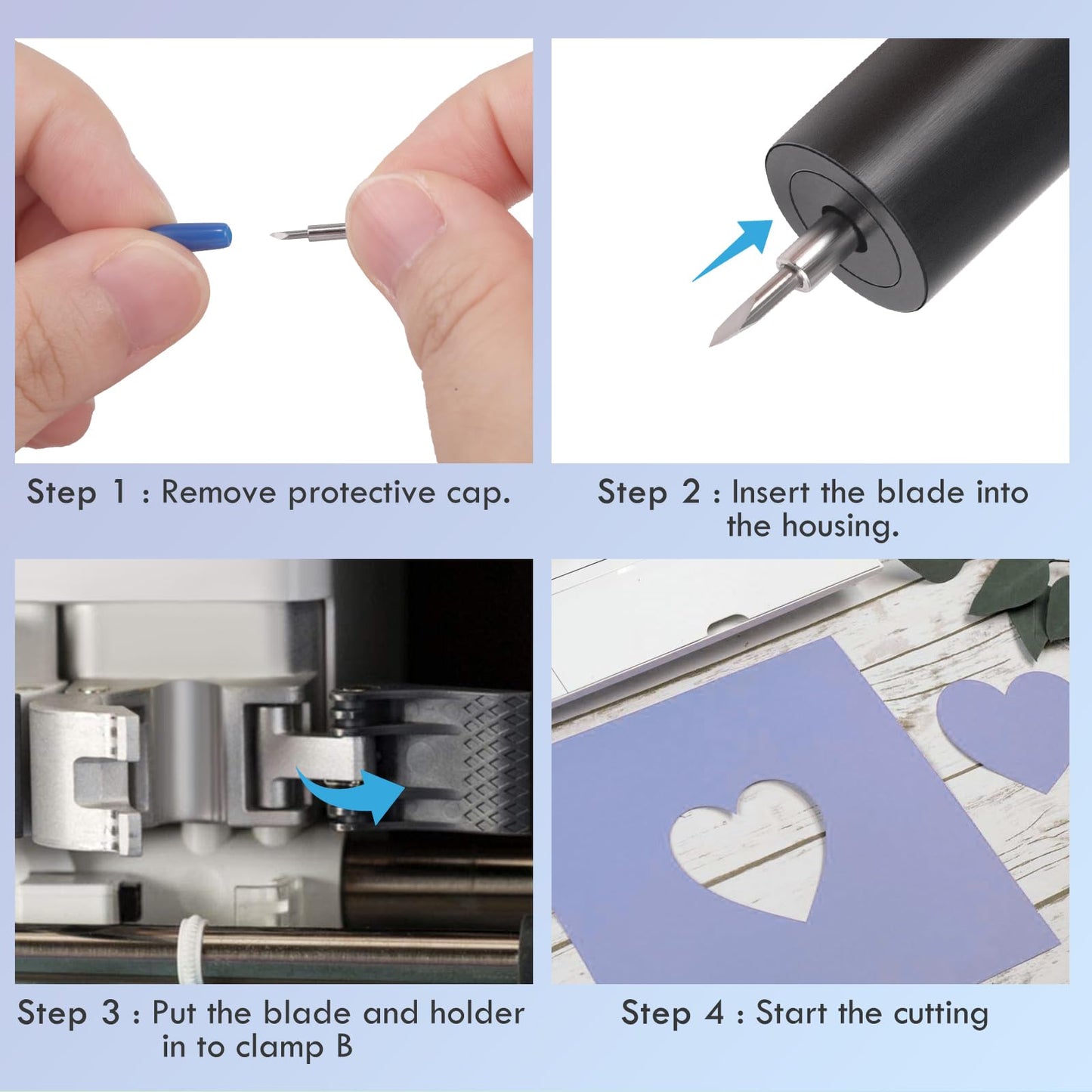 Step 1 : Remove protective cap.

Step 2 : Insert the blade into the housing.

Step 3 : Put the blade and holder in to clamp B

Step 4 : Start the cutting