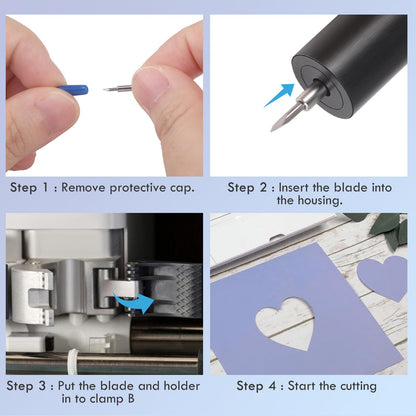 Step 1 : Remove protective cap.

Step 2 : Insert the blade into the housing.

Step 3 : Put the blade and holder in to clamp B

Step 4 : Start the cutting