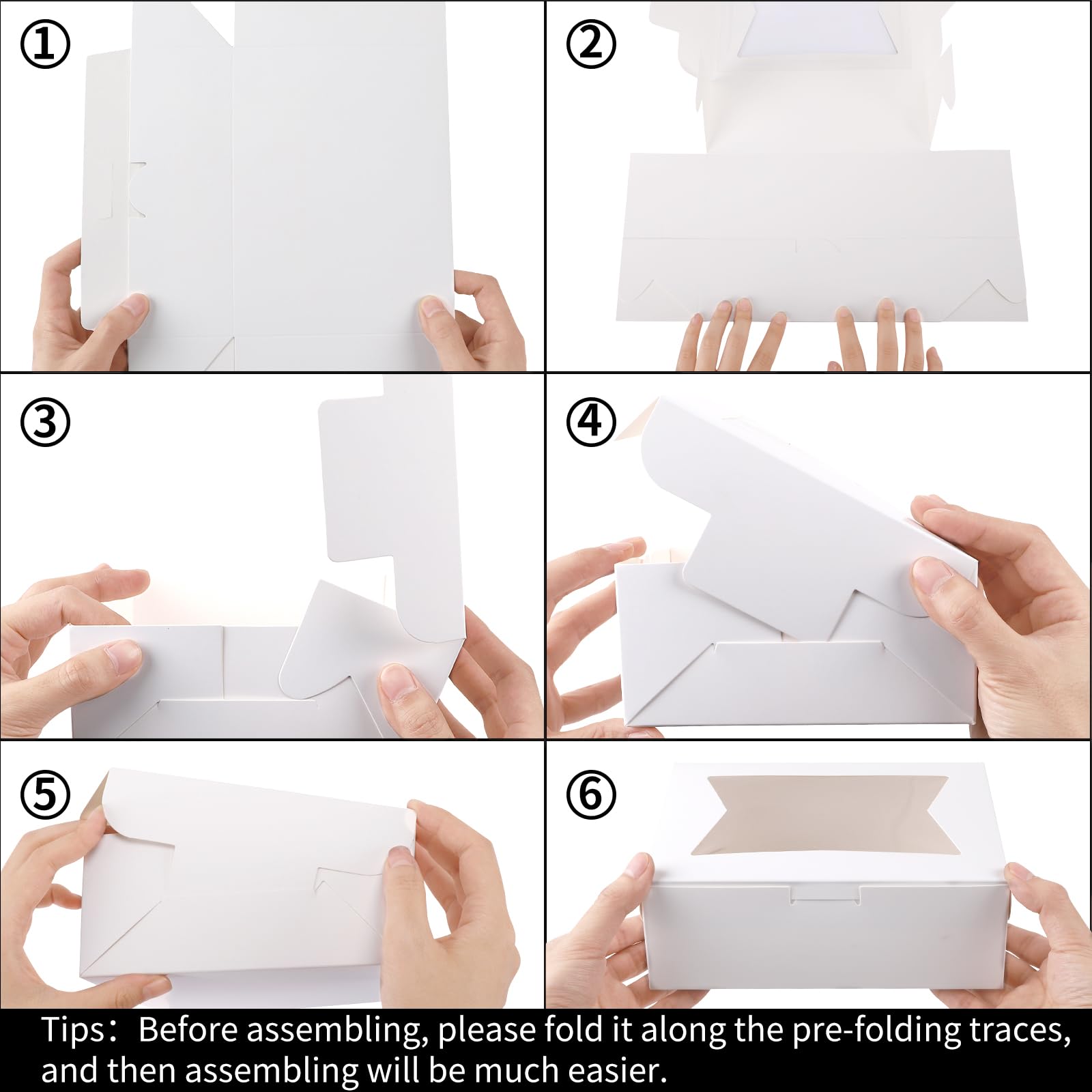 ①

②

③

④

⑤

⑥

Tips：Before assembling, please fold it along the pre-folding traces, and then assembling will be much easier.