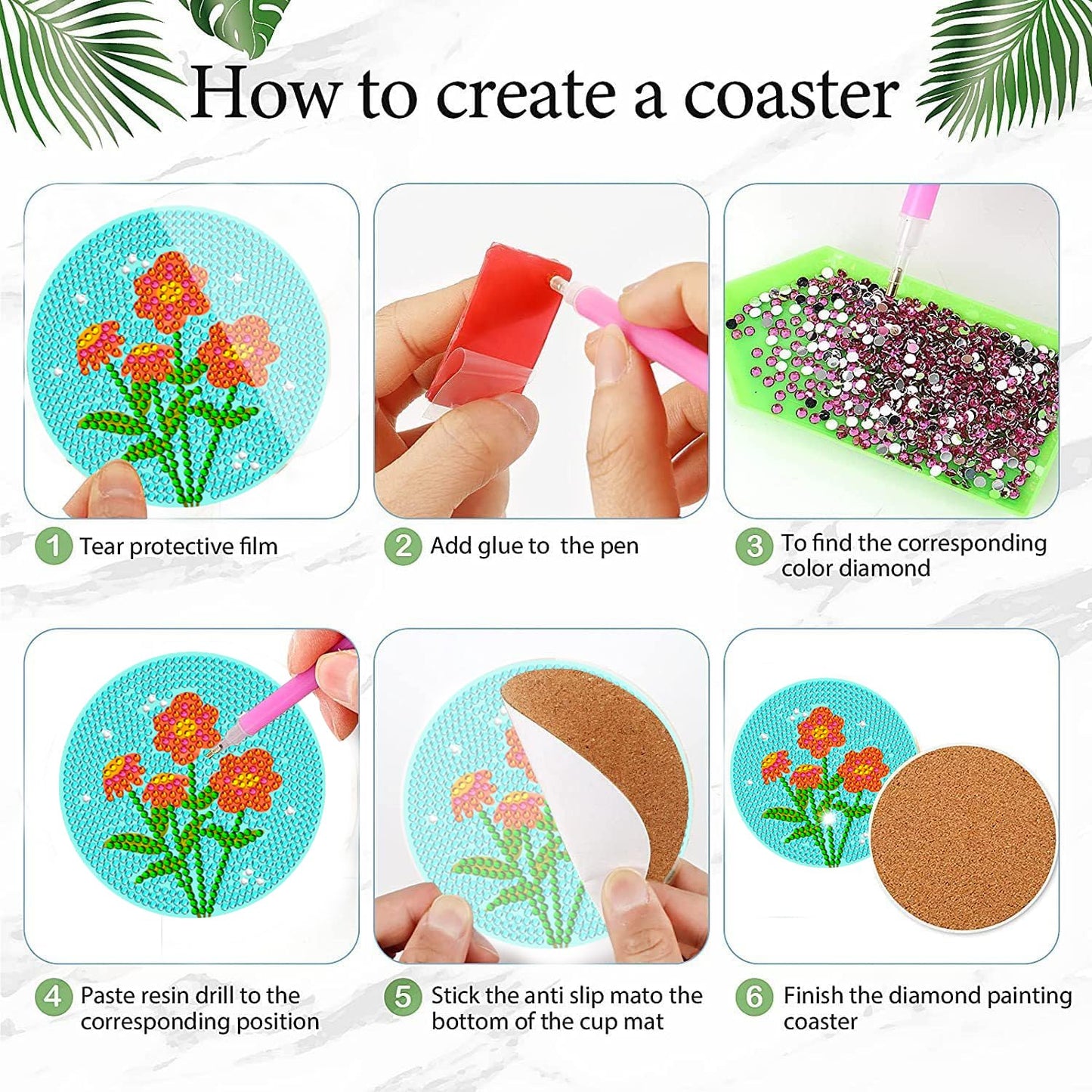 How to create a coaster

1 Tear protective film

2 Add glue to the pen

3 To find the corresponding color diamond

4 Paste resin drill to the corresponding position

5 Stick the anti slip mato the bottom of the cup mat

6 Finish the diamond painting coaster