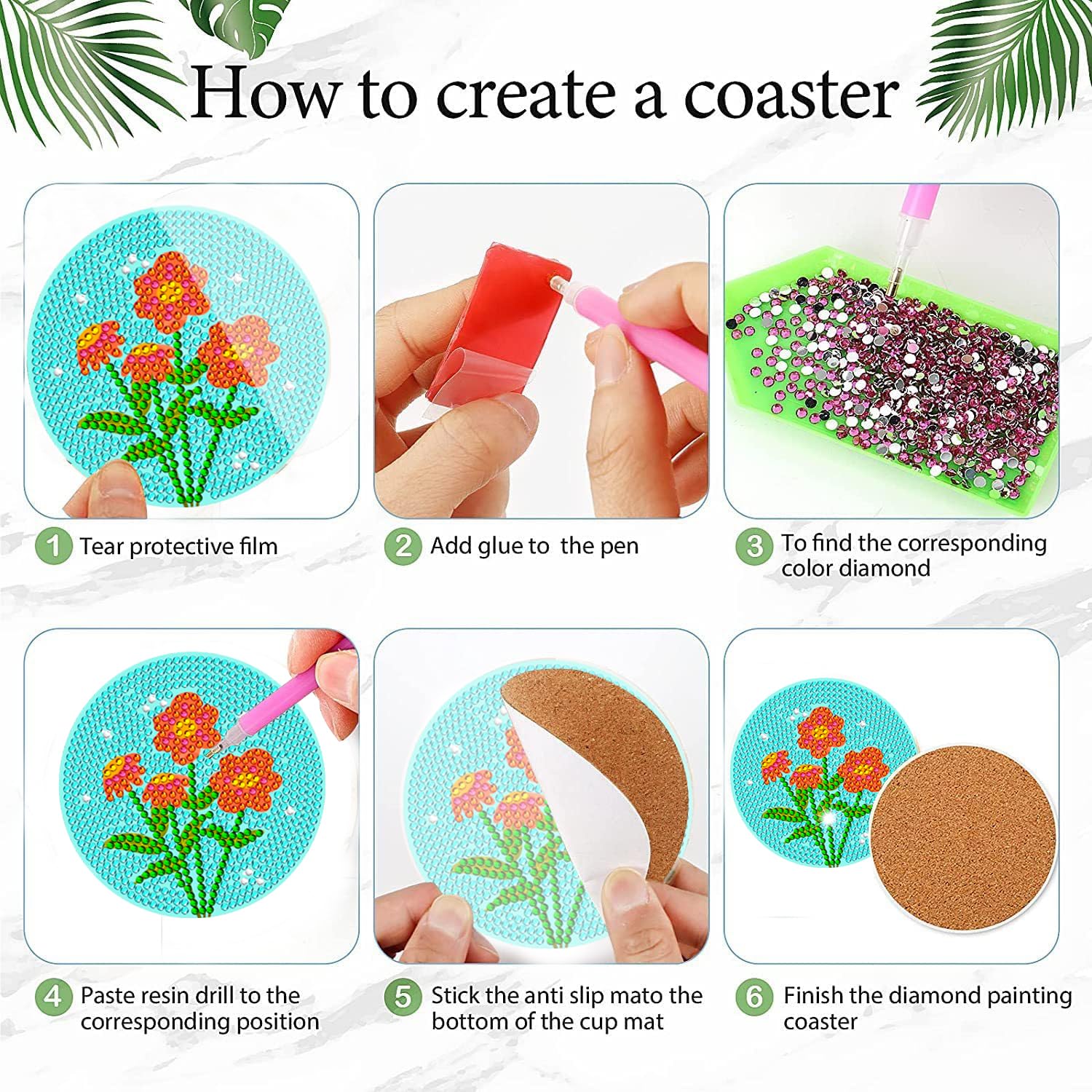 How to create a coaster

1 Tear protective film

2 Add glue to the pen

3 To find the corresponding color diamond

4 Paste resin drill to the corresponding position

5 Stick the anti slip mato the bottom of the cup mat

6 Finish the diamond painting coaster