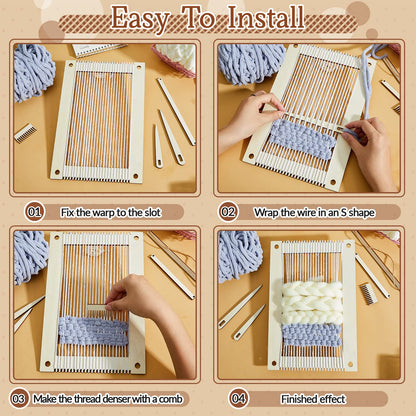 Easy To Install

01 Fix the warp to the slot

02 Wrap the wire in an S shape

03 Make the thread denser with a comb

04 Finished effect