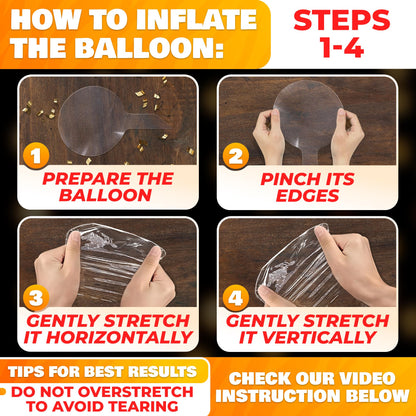 HOW TO INFLATE THE BALLOON:

STEPS 1-4

1
PREPARE THE BALLOON

2
PINCH ITS EDGES

3
GENTLY STRETCH IT HORIZONTALLY

4
GENTLY STRETCH IT VERTICALLY

TIPS FOR BEST RESULTS

DO NOT OVERSTRETCH TO AVOID TEARING

CHECK OUR VIDEO INSTRUCTION BELOW