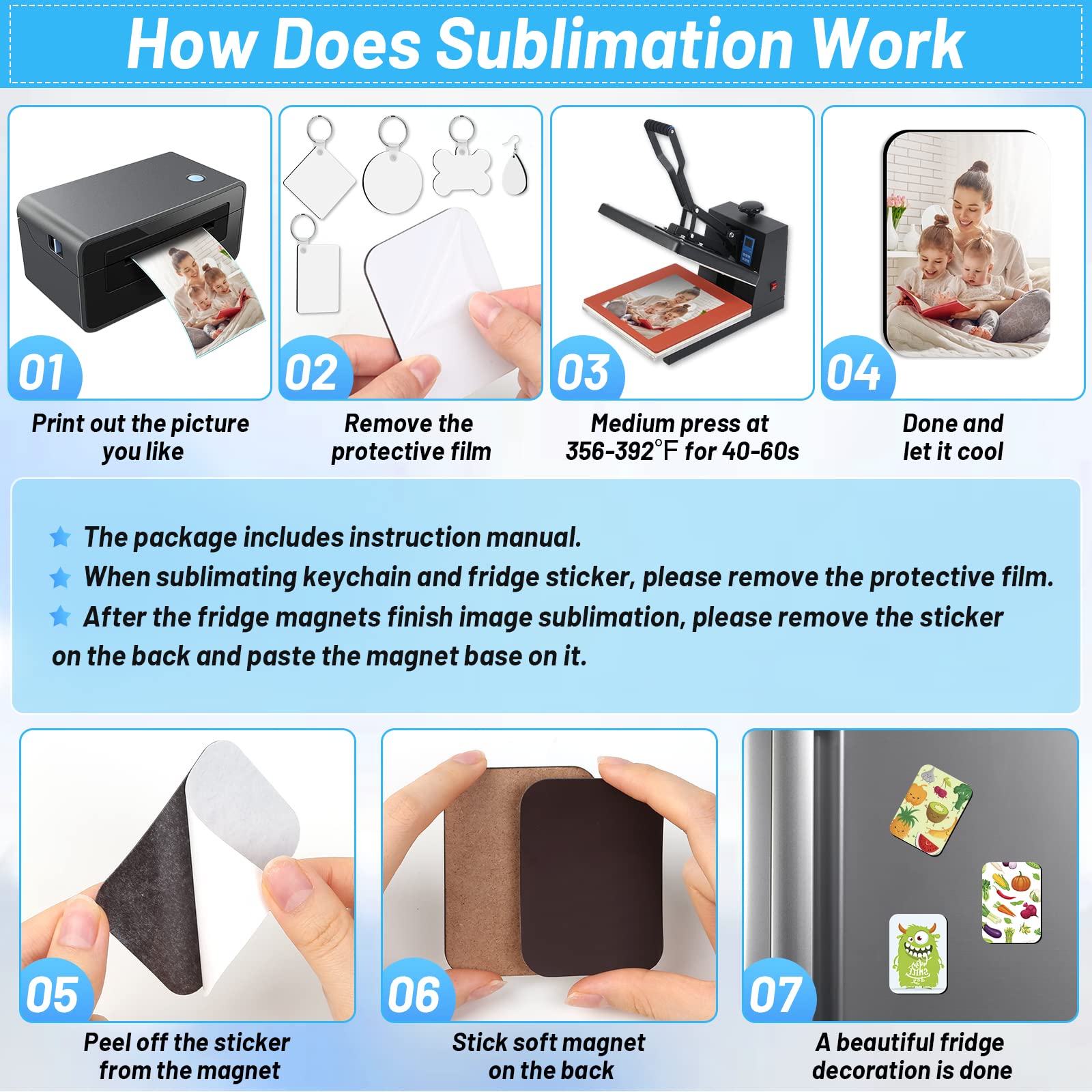 How Does Sublimation Work

01

Print out the picture you like

02

Remove the protective film

03

Medium press at 356-392°F for 40-60s

04

Done and let it cool

The package includes instruction manual.
When sublimating keychain and fridge sticker, please remove the protective film.
After the fridge magnets finish image sublimation, please remove the sticker on the back and paste the magnet base on it.

05

Peel off the sticker from the magnet

06

Stick soft magnet on the back

07

A beautiful fridge decoration is done