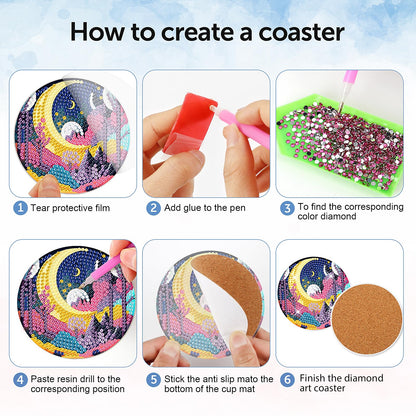 How to create a coaster

1 Tear protective film

2 Add glue to the pen

3 To find the corresponding color diamond

4 Paste resin drill to the corresponding position

5 Stick the anti slip mato the bottom of the cup mat

6 Finish the diamond art coaster