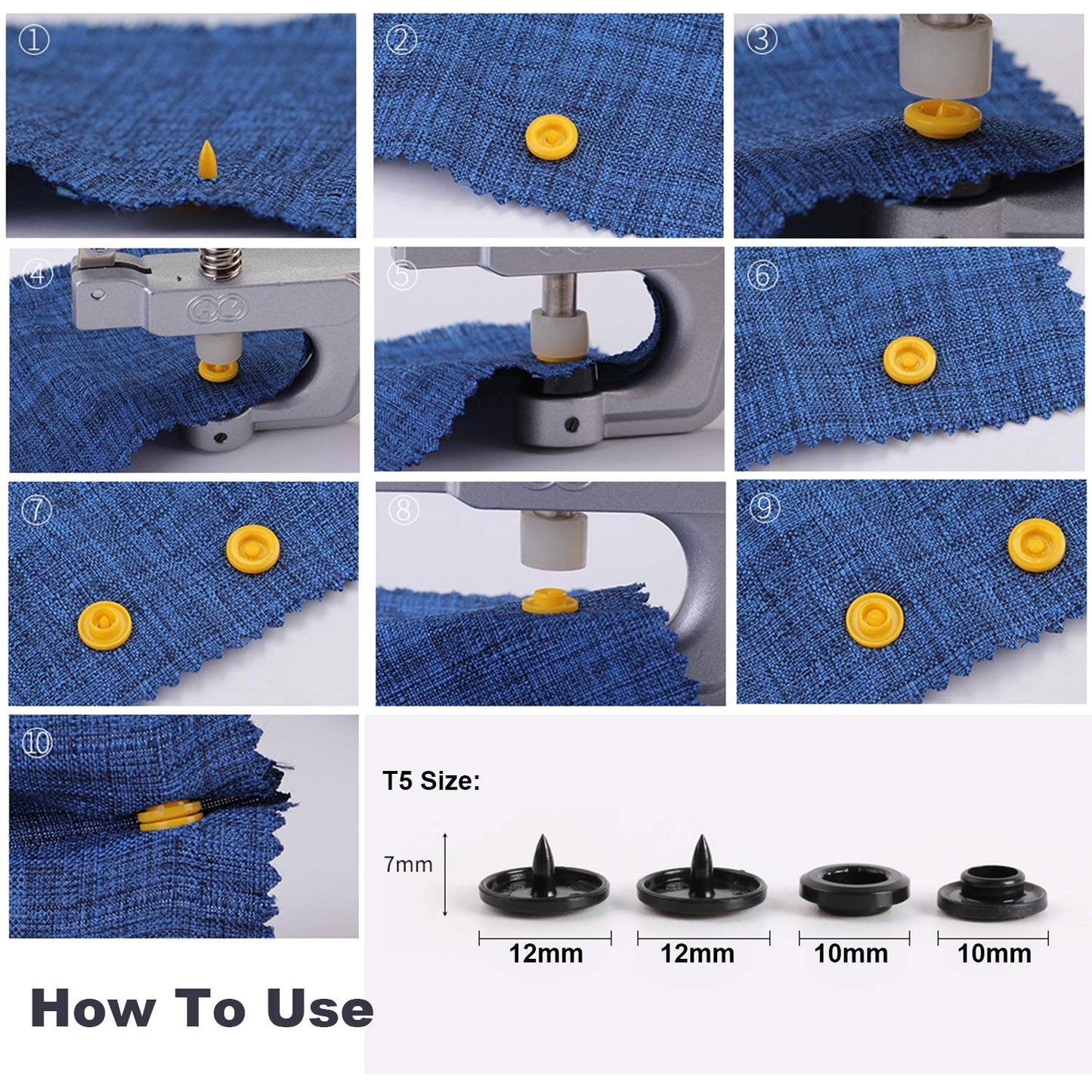 ①

②

③

④

⑤

⑥

⑦

⑧

⑨

⑩

T5 Size:

7mm

12mm

12mm

10mm

10mm

How To Use