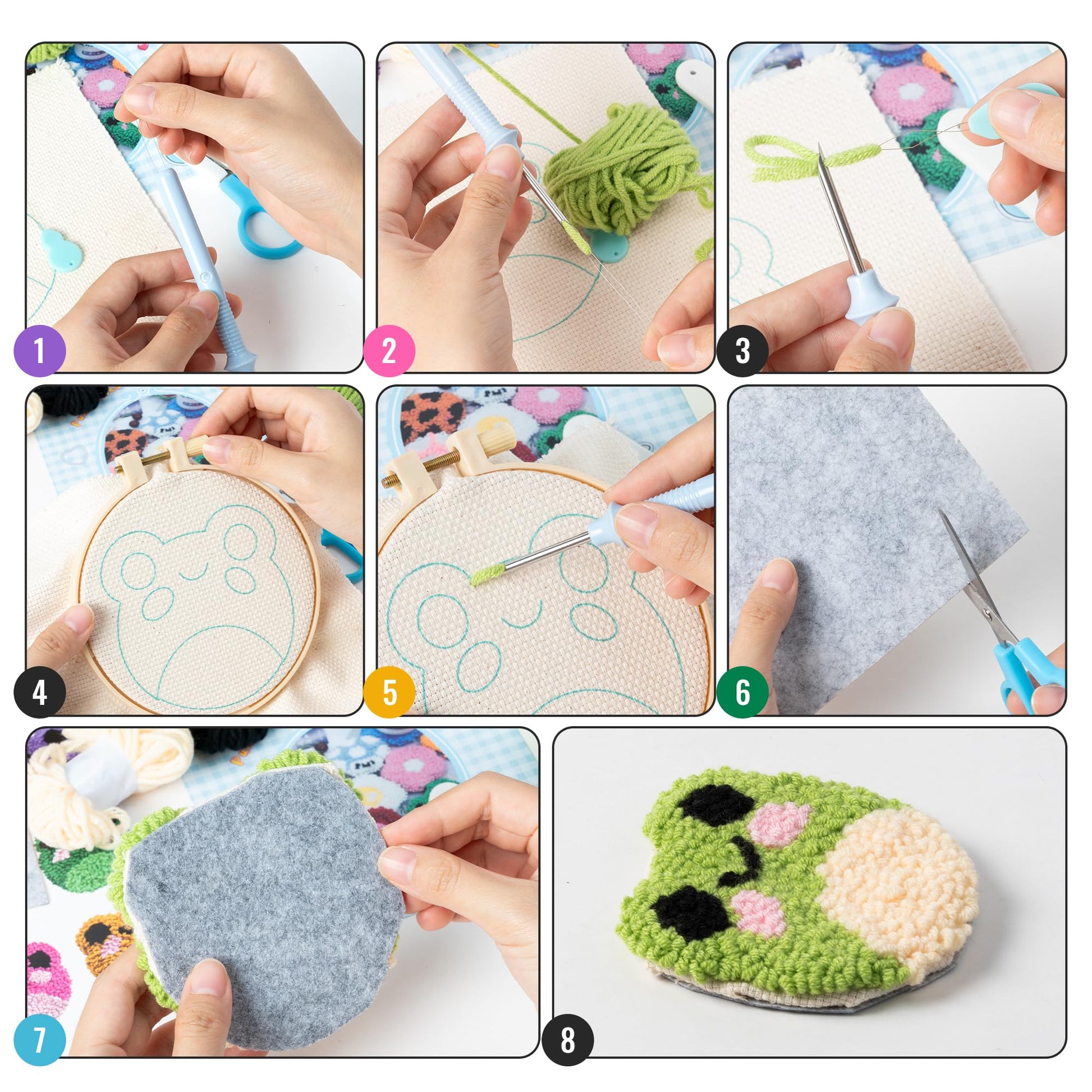 1

2

3

4

5

6

7

8