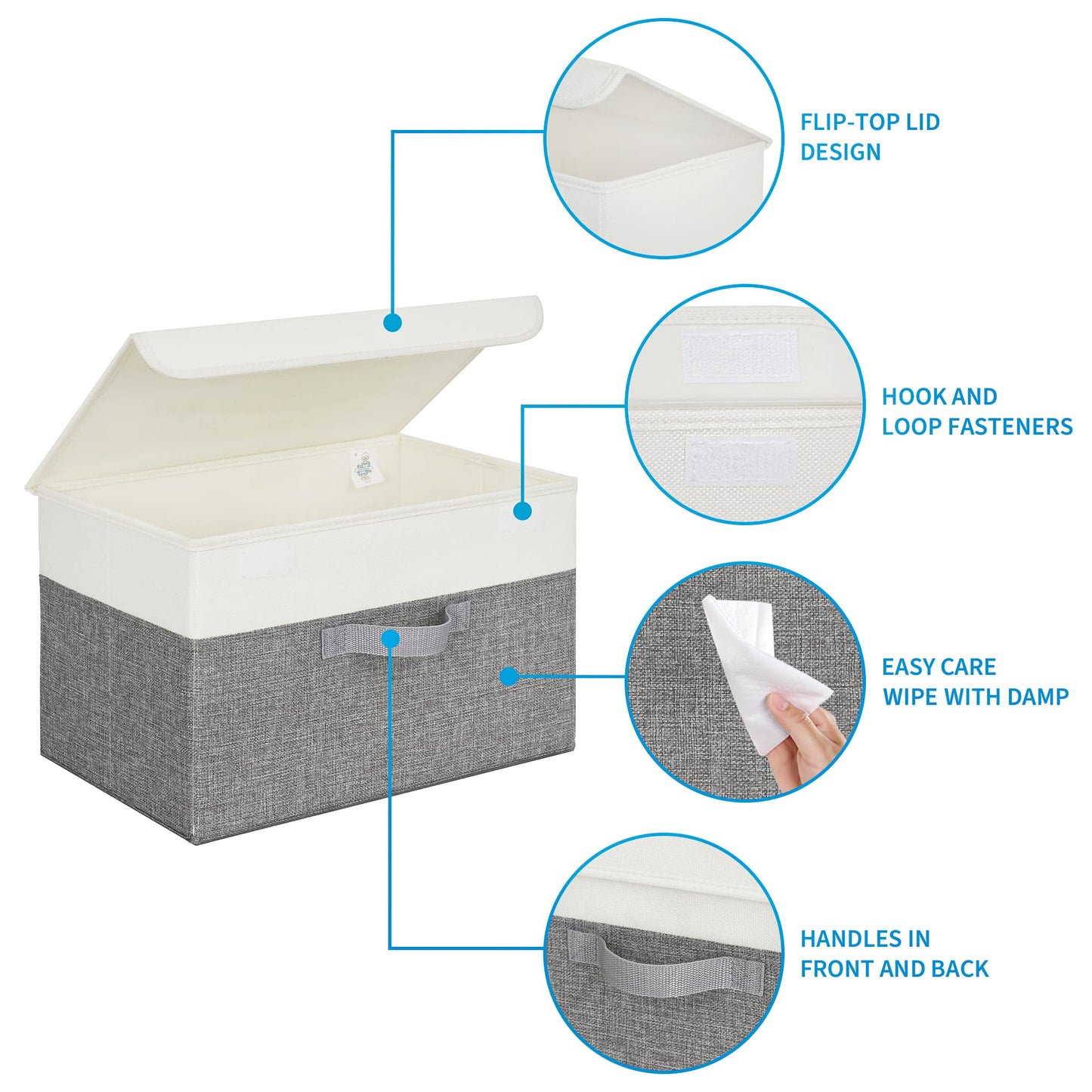 FLIP-TOP LID DESIGN

HOOK AND LOOP FASTENERS

EASY CARE WIPE WITH DAMP

HANDLES IN FRONT AND BACK