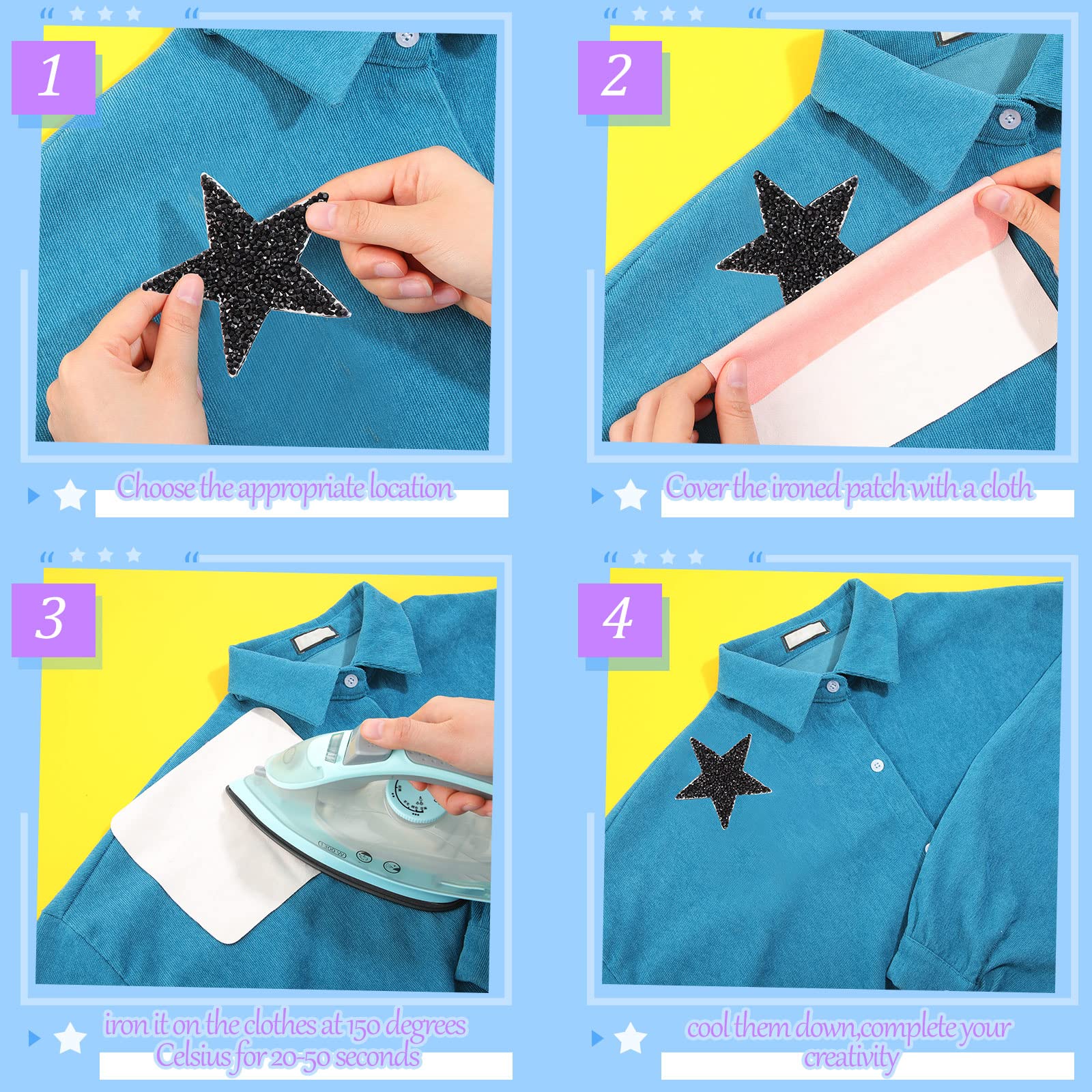 1

Choose the appropriate location

2

Cover the ironed patch with a cloth

3

iron it on the clothes at 150 degrees Celsius for 20-50 seconds

4

cool them down,complete your creativity