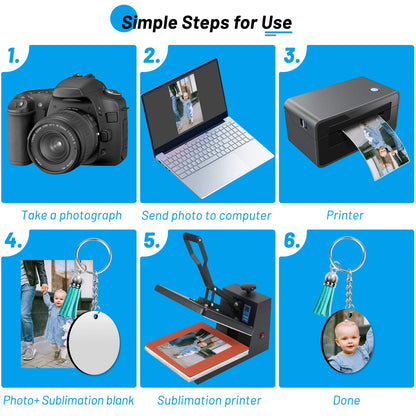 Simple Steps for Use

1.

Take a photograph

2.

Send photo to computer

3.

Printer

4.

Photo+ Sublimation blank

5.

Sublimation printer

6.

Done