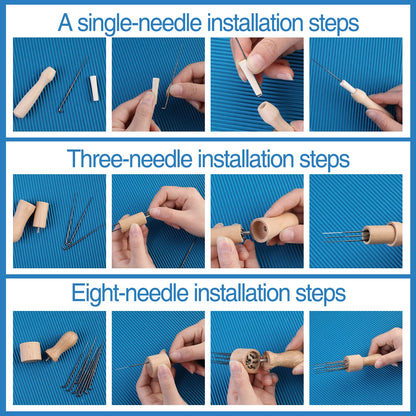 A single-needle installation steps

Three-needle installation steps

Eight-needle installation steps