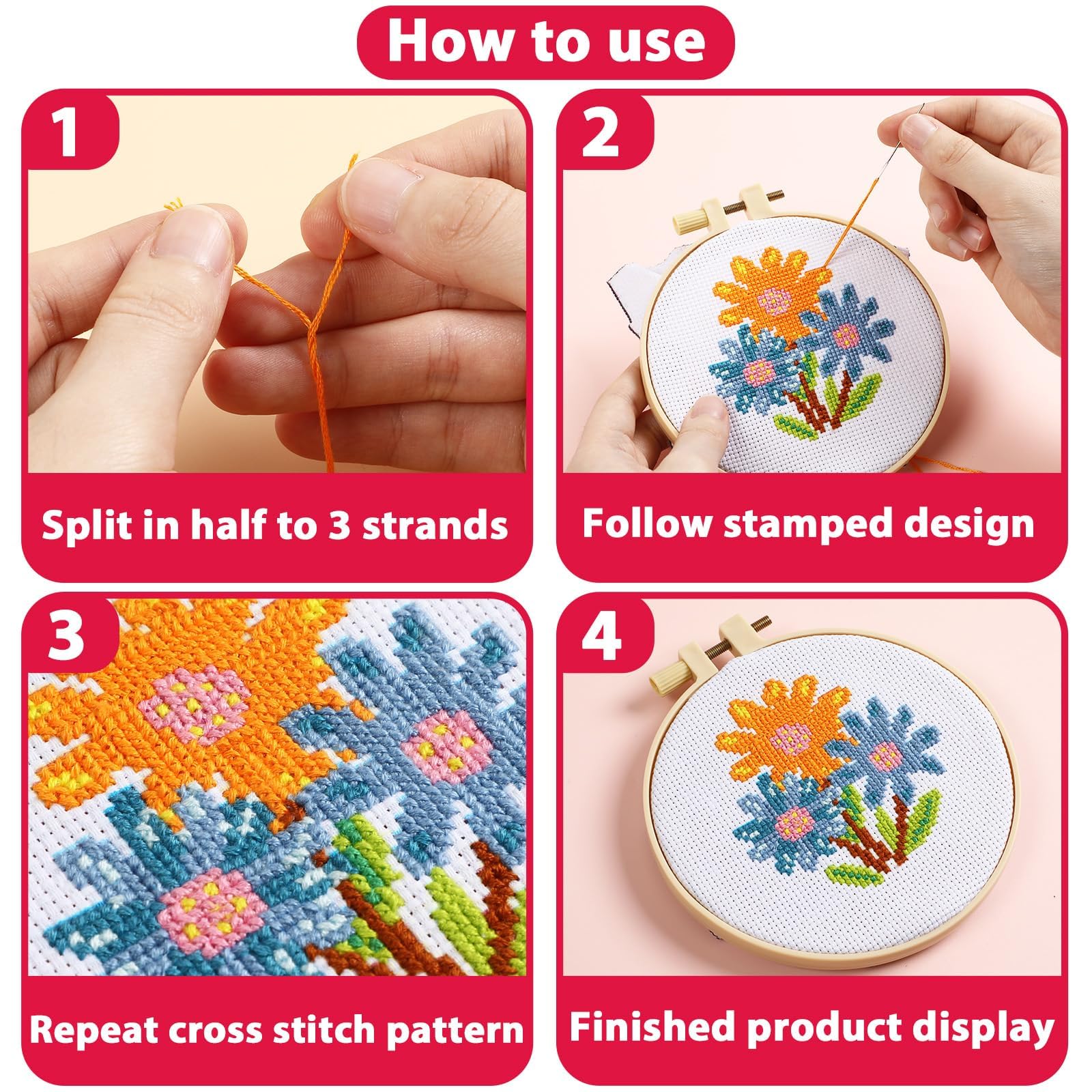 How to use

1

Split in half to 3 strands

2

Follow stamped design

3

Repeat cross stitch pattern

4

Finished product display