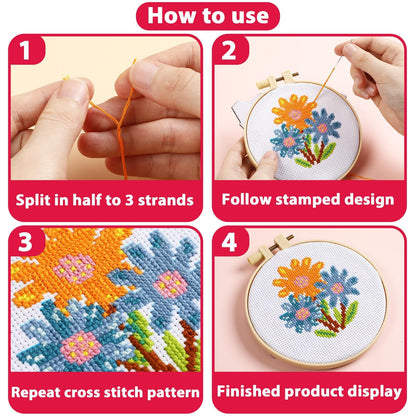 How to use

1

Split in half to 3 strands

2

Follow stamped design

3

Repeat cross stitch pattern

4

Finished product display